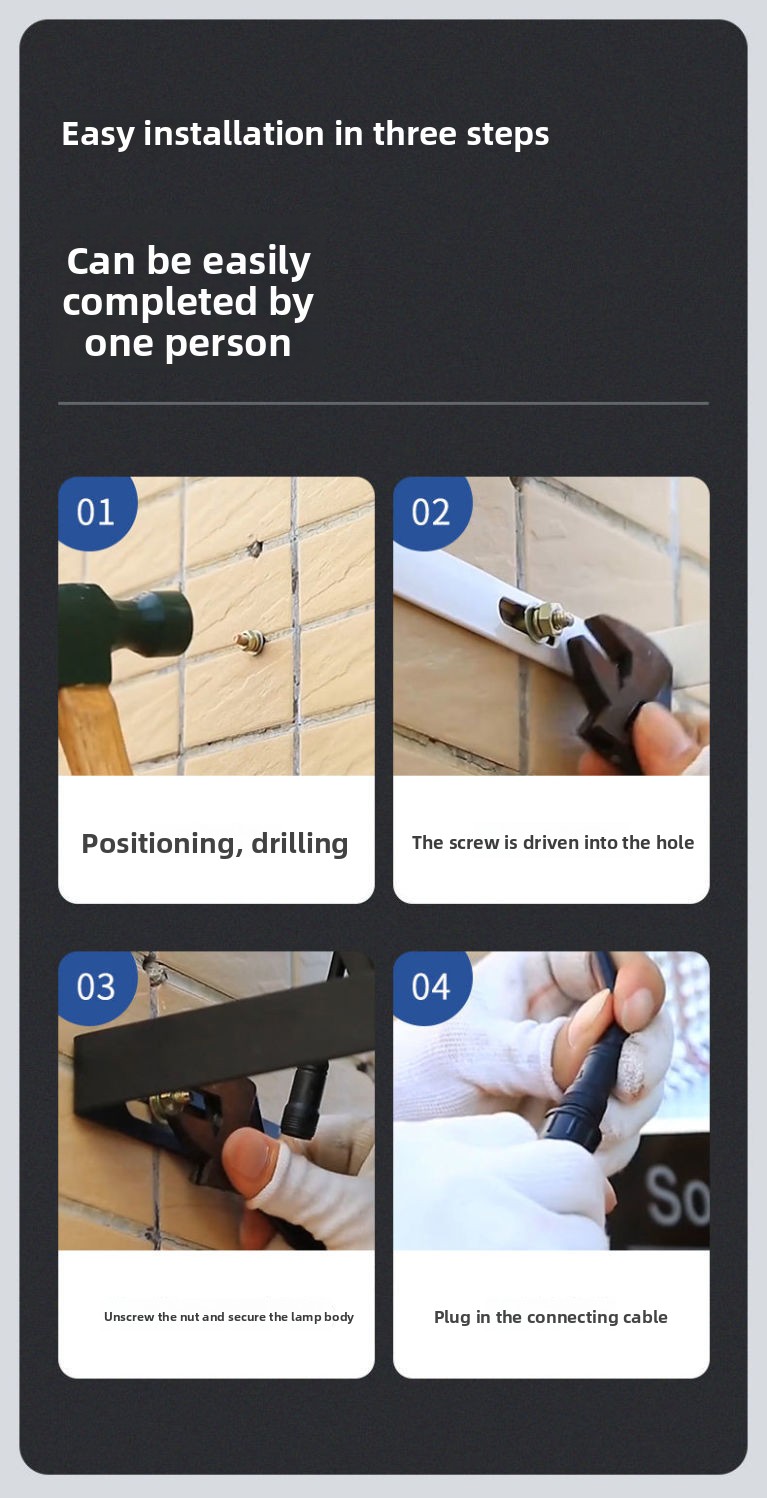 Easy installation in three steps

Can be easily completed by one person

01

Positioning, drilling

02

The screw is driven into the hole

03

Unscrew the nut and secure the lamp body

04

Plug in the connecting cable