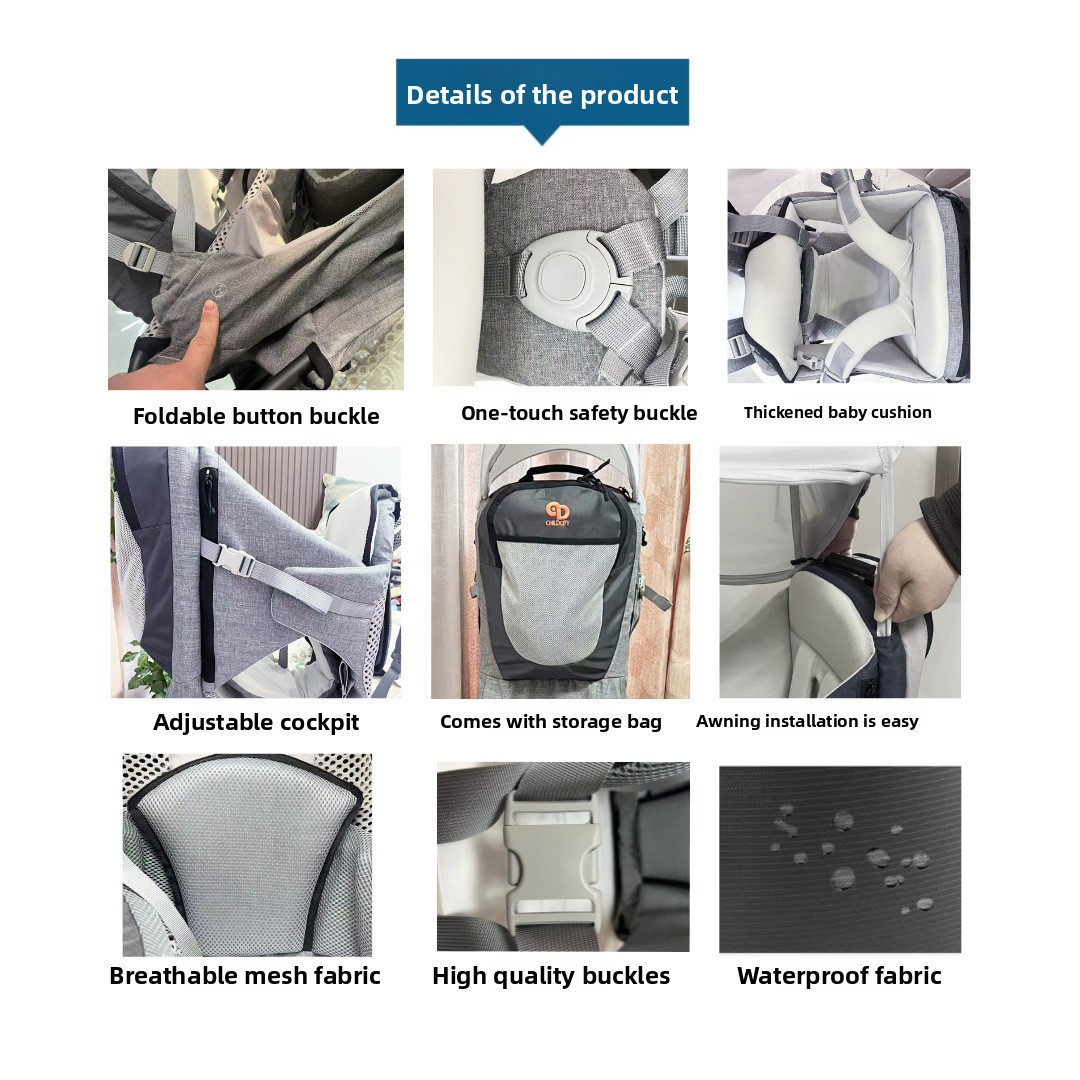 Details of the product

Foldable button buckle

One-touch safety buckle

Thickened baby cushion

CHILDCITY

Adjustable cockpit

Comes with storage bag

Awning installation is easy

Breathable mesh fabric

High quality buckles

Waterproof fabric