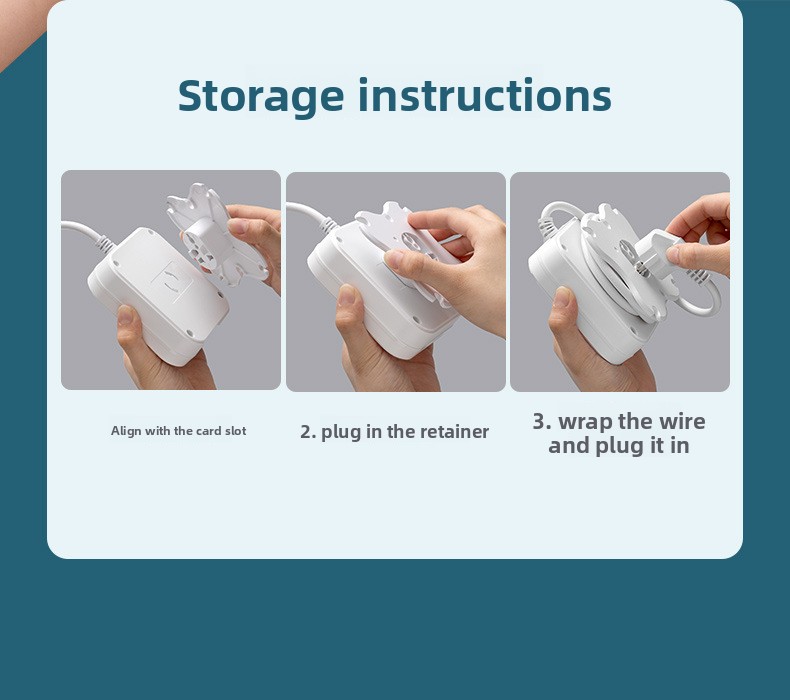 Storage instructions

Align with the card slot

2. plug in the retainer

3. wrap the wire and plug it in