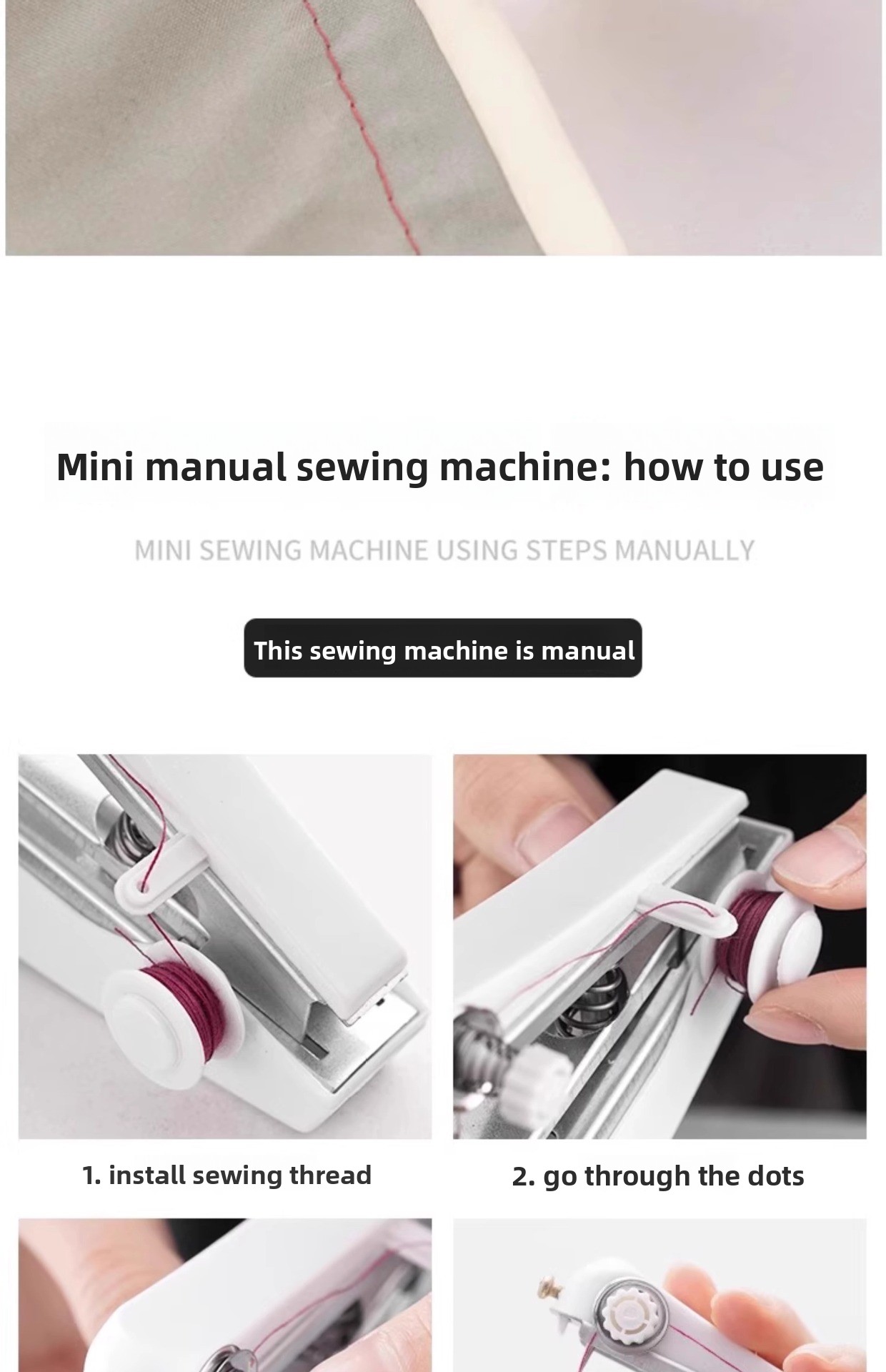 Mini manual sewing machine: how to use

MINI SEWING MACHINE USING STEPS MANUALLY

This sewing machine is manual

1. install sewing thread

2. go through the dots