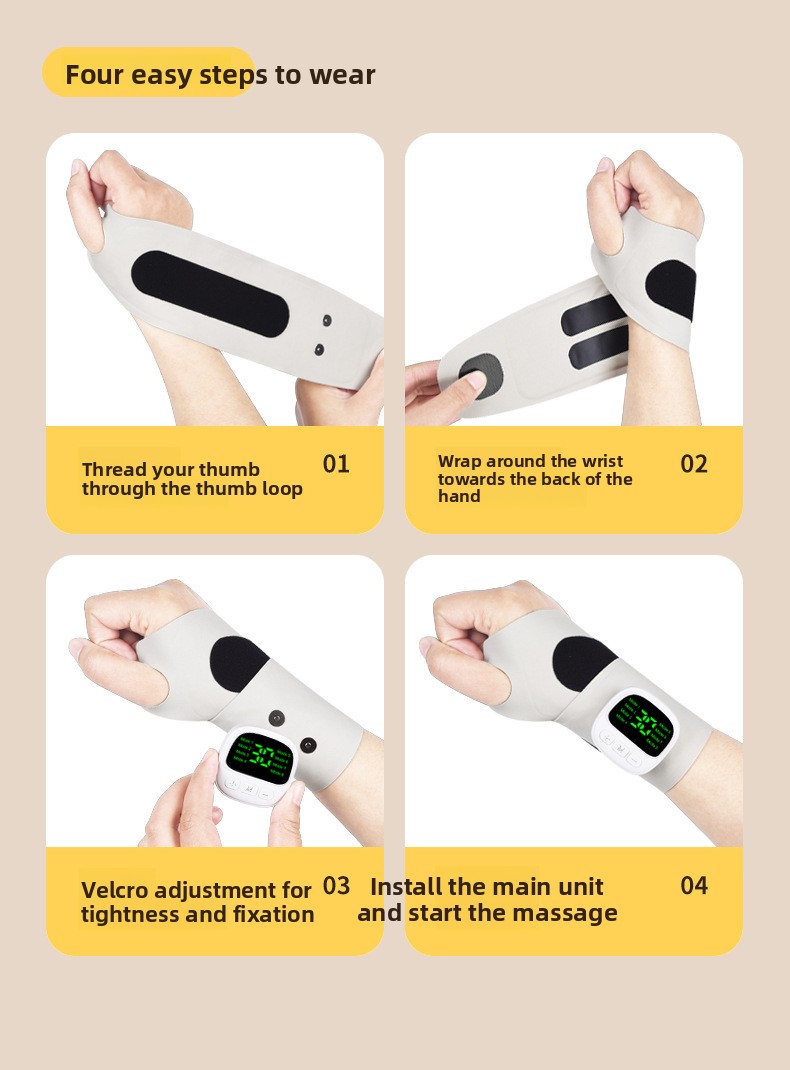 Four easy steps to wear

Thread your thumb through the thumb loop

01

Wrap around the wrist towards the back of the hand

02

Velcro adjustment for tightness and fixation

03

Install the main unit and start the massage

04