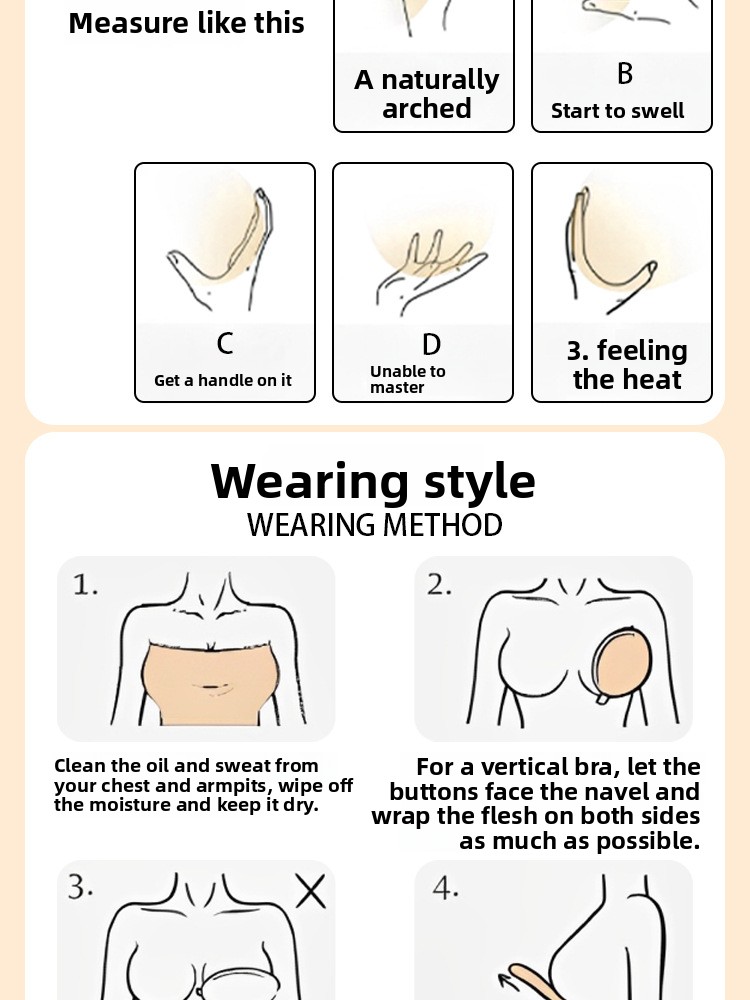 Measure like this

A naturally arched

B
Start to swell

C
Get a handle on it

D
Unable to master

3. feeling the heat

Wearing style
WEARING METHOD

1.

Clean the oil and sweat from your chest and armpits, wipe off the moisture and keep it dry.

2.

For a vertical bra, let the buttons face the navel and wrap the flesh on both sides as much as possible.

3.

4.