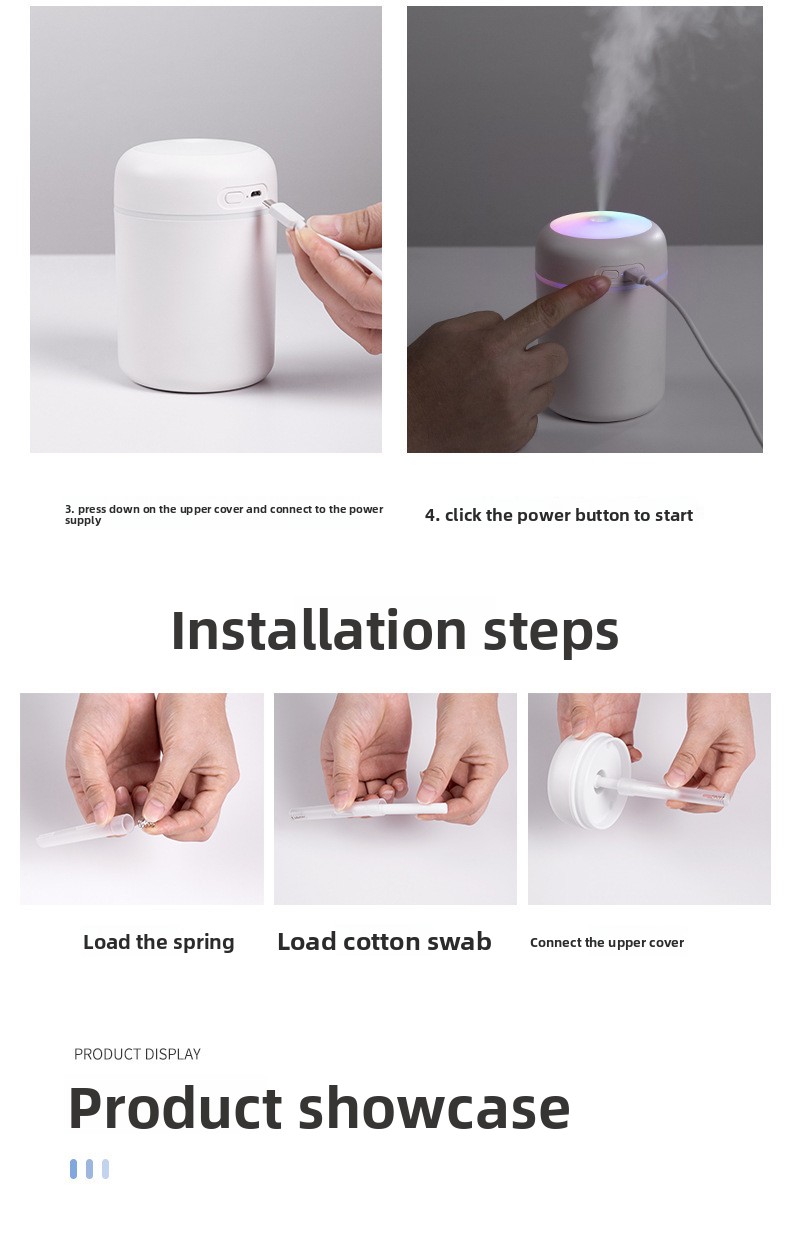 3. press down on the upper cover and connect to the power supply

4. click the power button to start

Installation steps

Load the spring

Load cotton swab

Connect the upper cover

PRODUCT DISPLAY

Product showcase