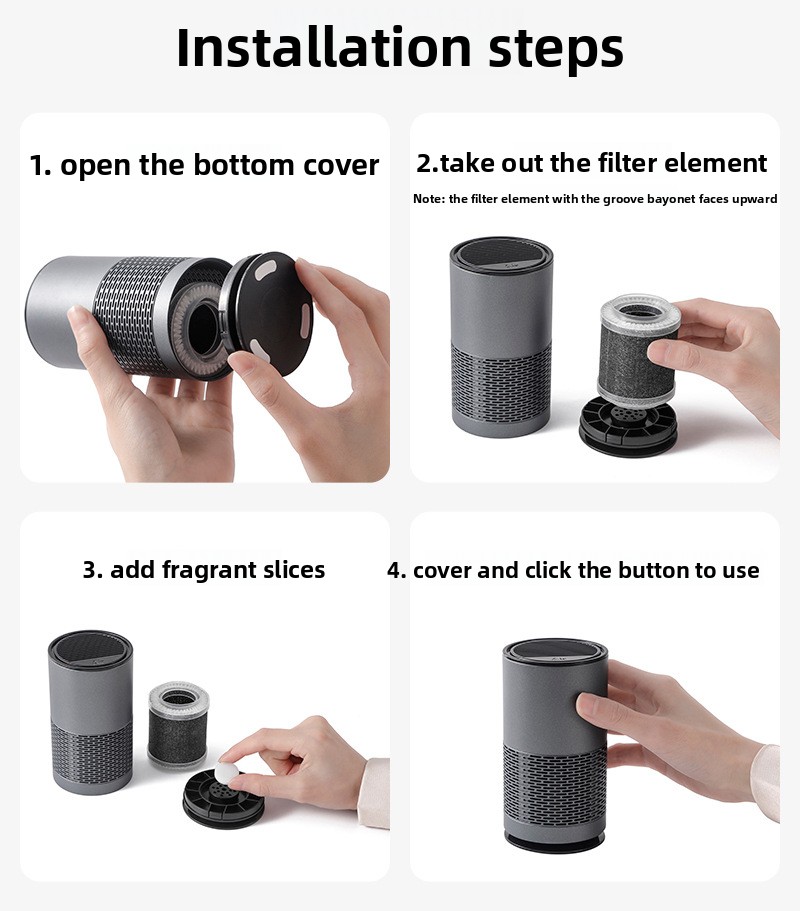 Installation steps

1. open the bottom cover

2.take out the filter element

Note: the filter element with the groove bayonet faces upward

3. add fragrant slices

4. cover and click the button to use