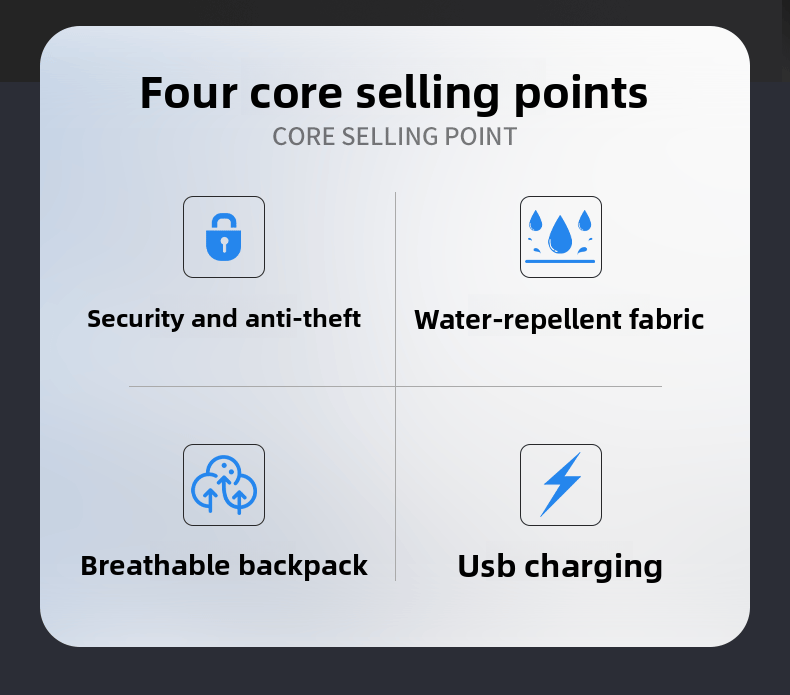 Four core selling points

CORE SELLING POINT

Security and anti-theft

Water-repellent fabric

Breathable backpack

Usb charging