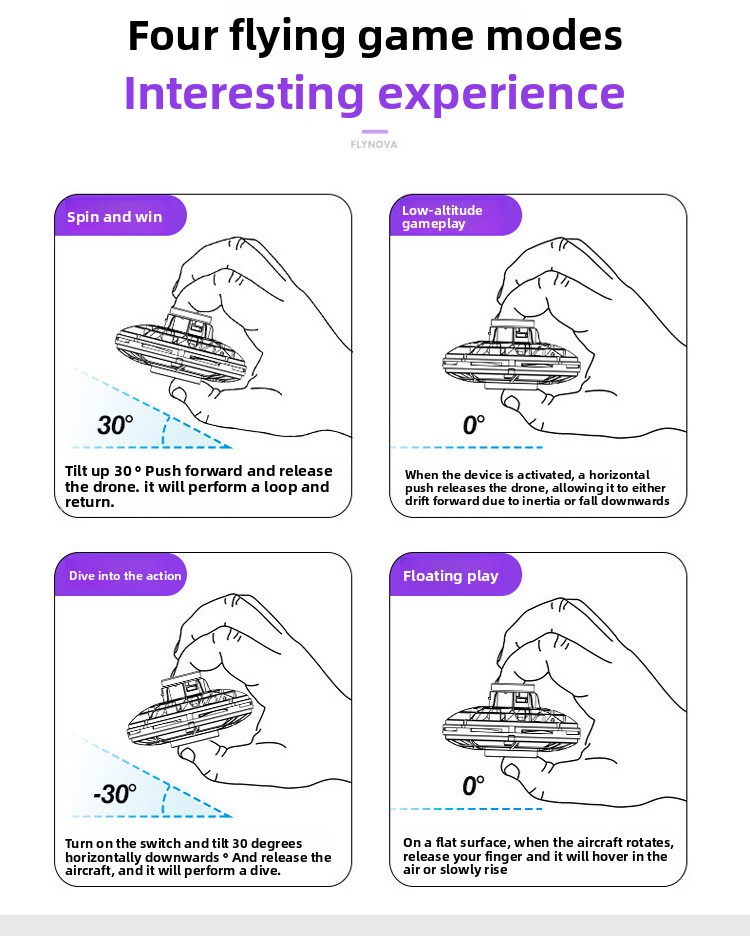 Four flying game modes
Interesting experience

FLYNOVA

Spin and win

30°

Tilt up 30 ° Push forward and release the drone. it will perform a loop and return.

Low-altitude gameplay

0°

When the device is activated, a horizontal push releases the drone, allowing it to either drift forward due to inertia or fall downwards

Dive into the action

-30°

Turn on the switch and tilt 30 degrees horizontally downwards ° And release the aircraft, and it will perform a dive.

Floating play

0°

On a flat surface, when the aircraft rotates, release your finger and it will hover in the air or slowly rise