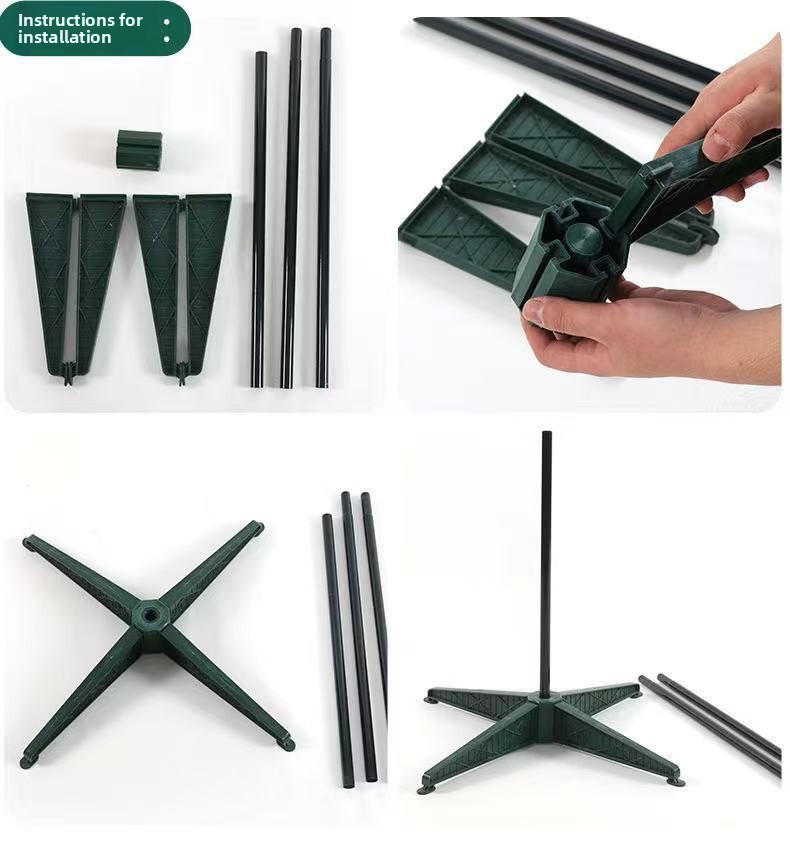 Instructions for installation