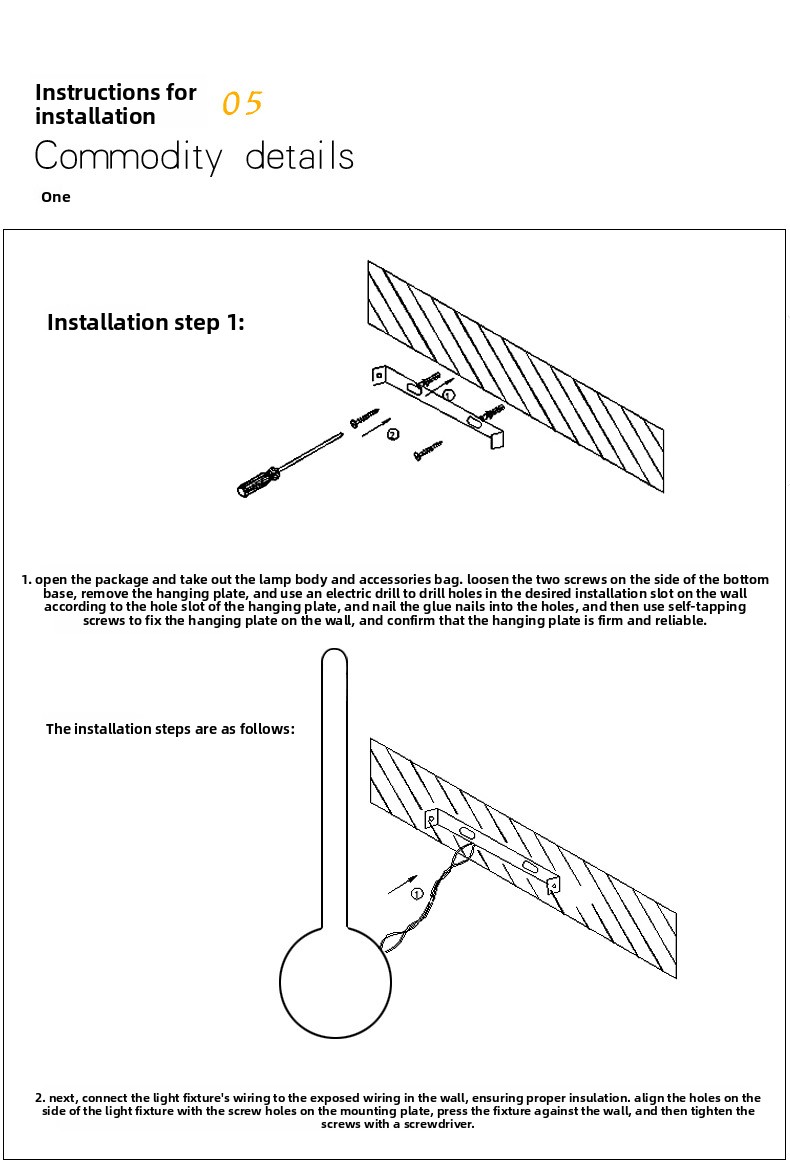 Instructions for installation 05

Commodity details

One

Installation step 1:

1
2

1. open the package and take out the lamp body and accessories bag. loosen the two screws on the side of the bottom base, remove the hanging plate, and use an electric drill to drill holes in the desired installation slot on the wall according to the hole slot of the hanging plate, and nail the glue nails into the holes, and then use self-tapping screws to fix the hanging plate on the wall, and confirm that the hanging plate is firm and reliable.

The installation steps are as follows:

1

2. next, connect the light fixture's wiring to the exposed wiring in the wall, ensuring proper insulation. align the holes on the side of the light fixture with the screw holes on the mounting plate, press the fixture against the wall, and then tighten the screws with a screwdriver.