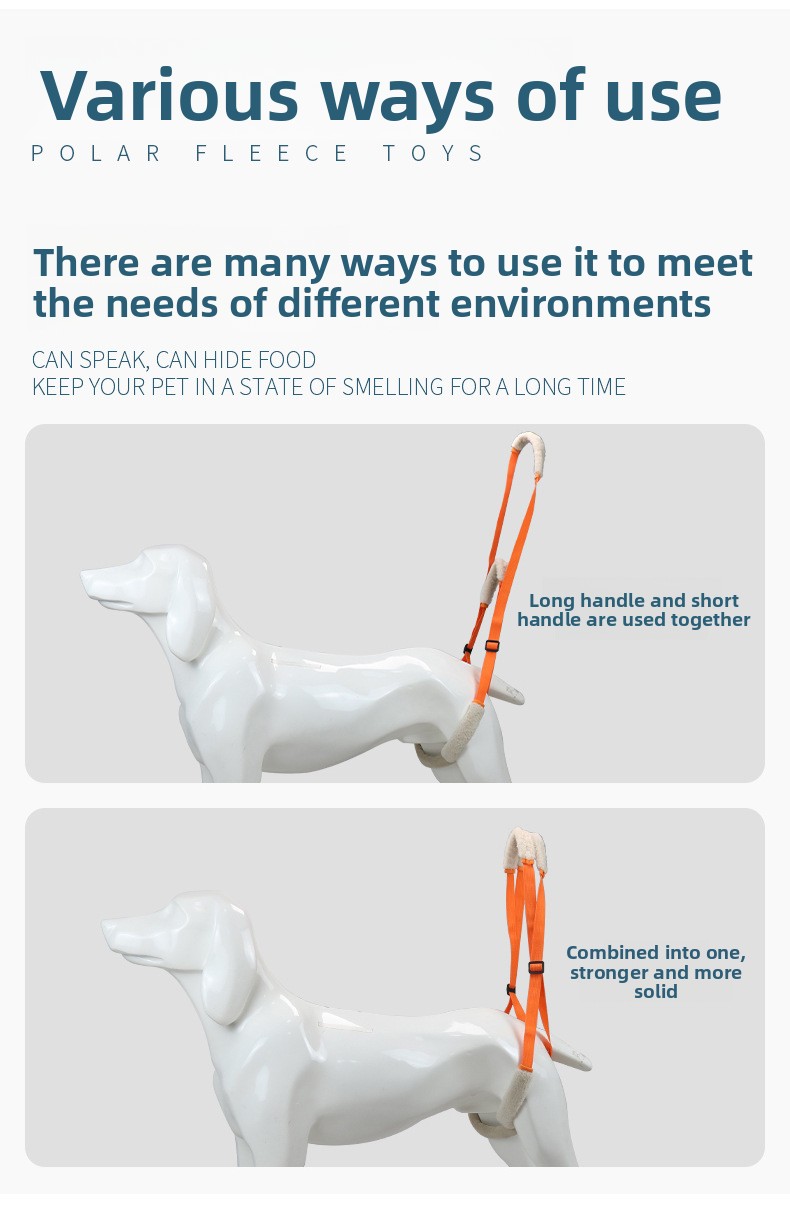 Various ways of use
POLAR FLEECE TOYS

There are many ways to use it to meet the needs of different environments

CAN SPEAK, CAN HIDE FOOD
KEEP YOUR PET IN A STATE OF SMELLING FOR A LONG TIME

Long handle and short handle are used together

Combined into one, stronger and more solid