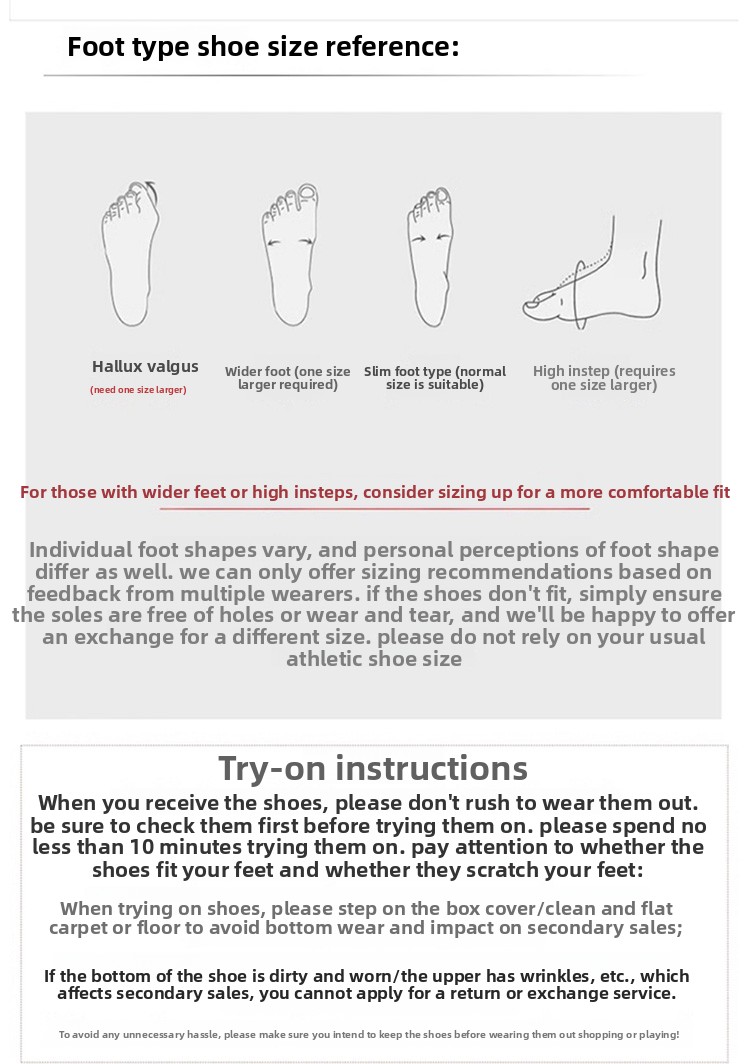 Foot type shoe size reference:

Hallux valgus
(need one size larger)

Wider foot (one size larger required)

Slim foot type (normal size is suitable)

High instep (requires one size larger)

For those with wider feet or high insteps, consider sizing up for a more comfortable fit

Individual foot shapes vary, and personal perceptions of foot shape differ as well. we can only offer sizing recommendations based on feedback from multiple wearers. if the shoes don't fit, simply ensure the soles are free of holes or wear and tear, and we'll be happy to offer an exchange for a different size. please do not rely on your usual athletic shoe size

Try-on instructions

When you receive the shoes, please don't rush to wear them out. be sure to check them first before trying them on. please spend no less than 10 minutes trying them on. pay attention to whether the shoes fit your feet and whether they scratch your feet:

When trying on shoes, please step on the box cover/clean and flat carpet or floor to avoid bottom wear and impact on secondary sales;

If the bottom of the shoe is dirty and worn/the upper has wrinkles, etc., which affects secondary sales, you cannot apply for a return or exchange service.

To avoid any unnecessary hassle, please make sure you intend to keep the shoes before wearing them out shopping or playing!