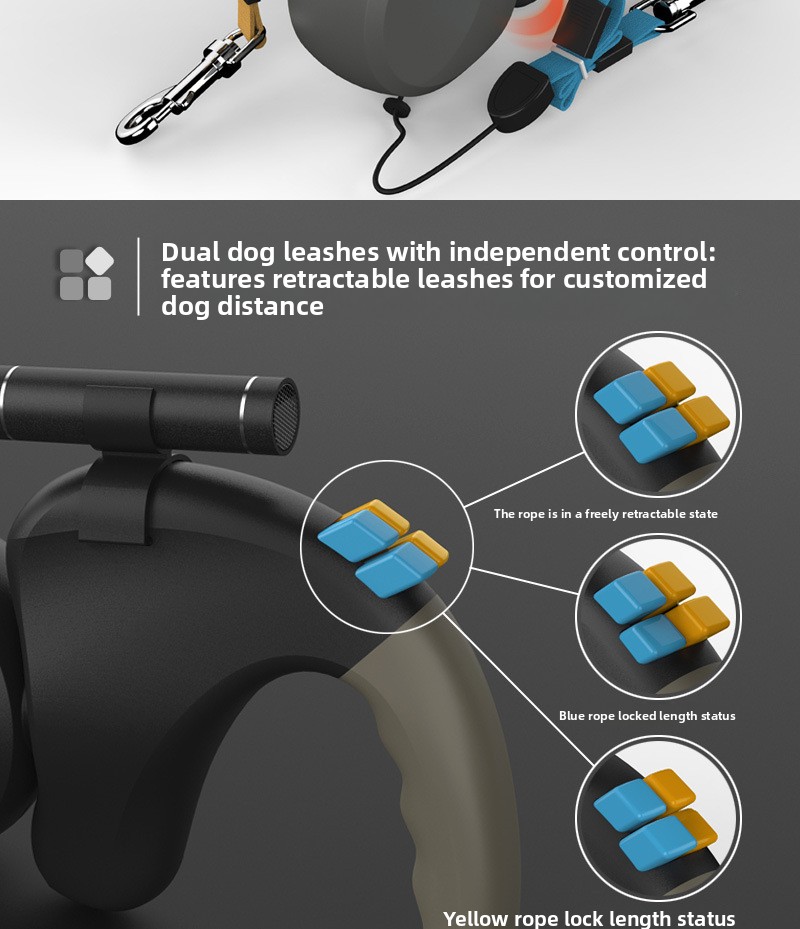 Dual dog leashes with independent control: features retractable leashes for customized dog distance

The rope is in a freely retractable state

Blue rope locked length status

Yellow rope lock length status