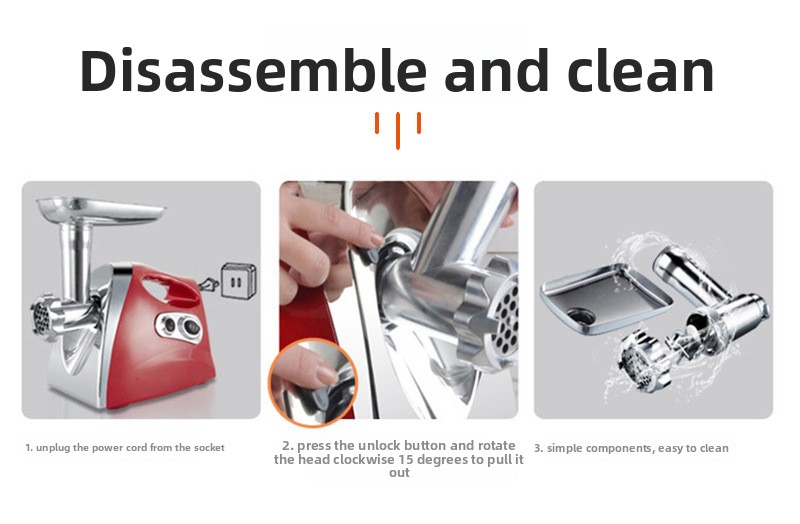 Disassemble and clean

1. unplug the power cord from the socket

2. press the unlock button and rotate the head clockwise 15 degrees to pull it out

3. simple components, easy to clean