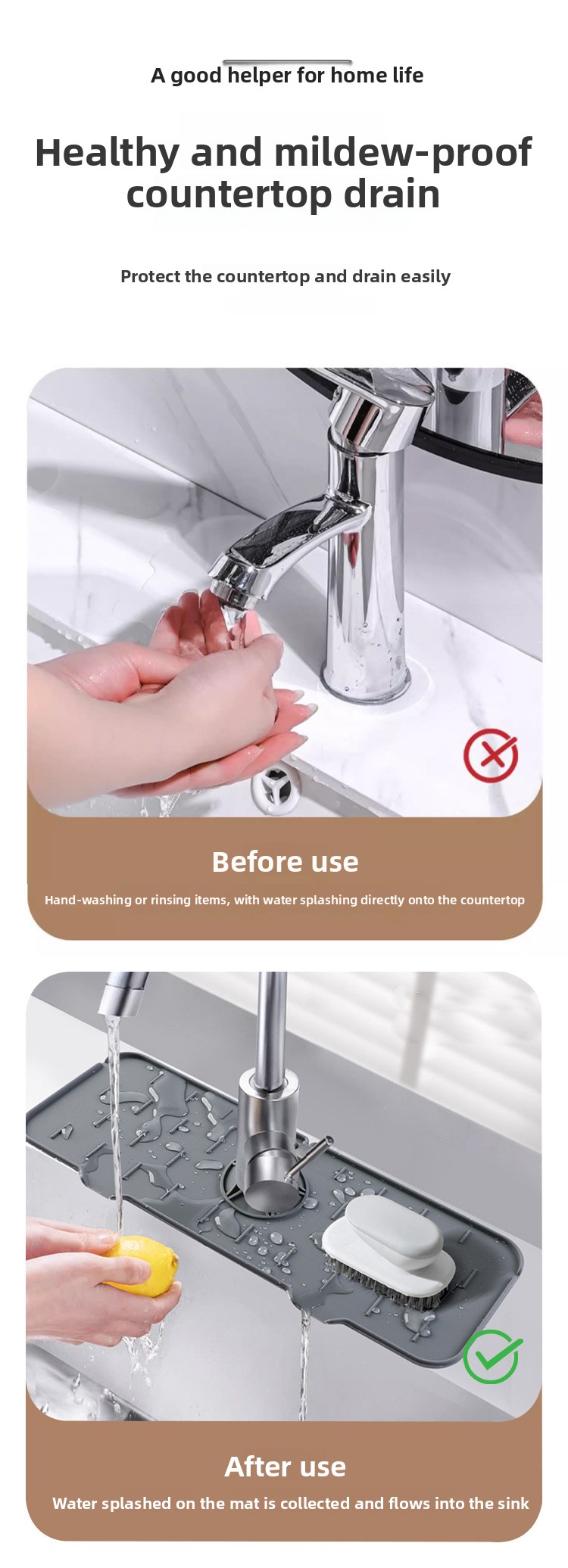 A good helper for home life

Healthy and mildew-proof countertop drain

Protect the countertop and drain easily

Before use

Hand-washing or rinsing items, with water splashing directly onto the countertop

After use

Water splashed on the mat is collected and flows into the sink