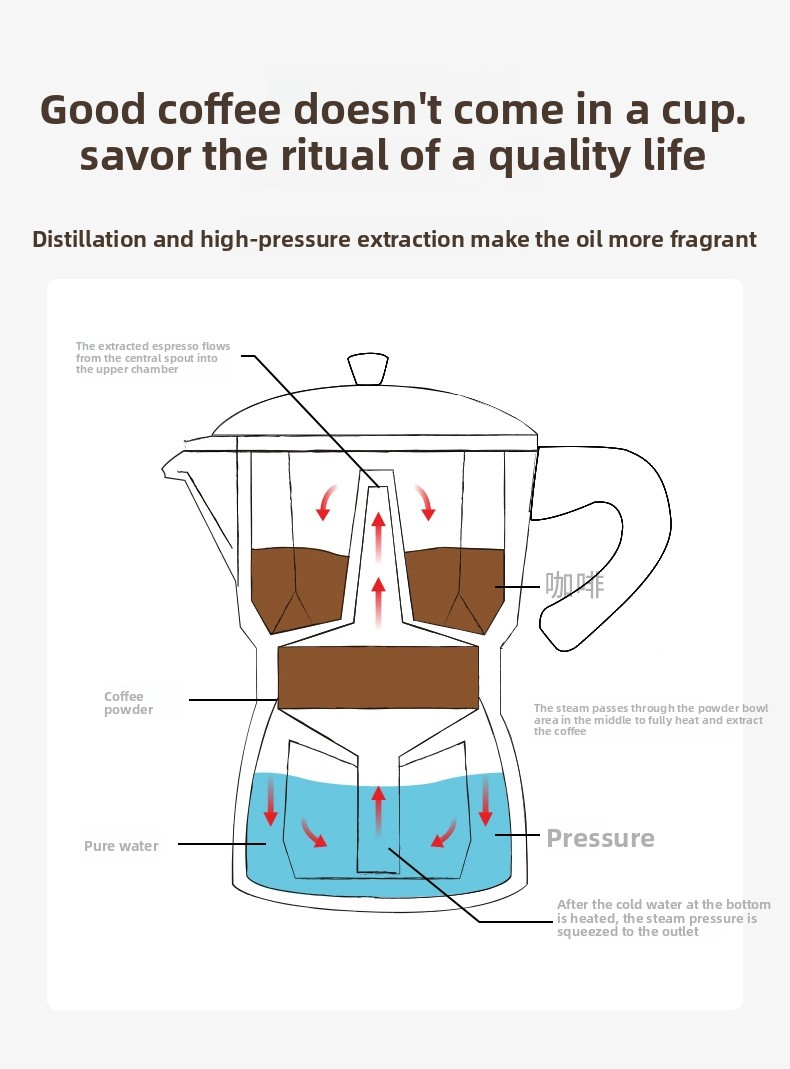 Good coffee doesn't come in a cup. savor the ritual of a quality life

Distillation and high-pressure extraction make the oil more fragrant

The extracted espresso flows from the central spout into the upper chamber

咖啡

Coffee powder

The steam passes through the powder bowl area in the middle to fully heat and extract the coffee

Pure water

Pressure

After the cold water at the bottom is heated, the steam pressure is squeezed to the outlet