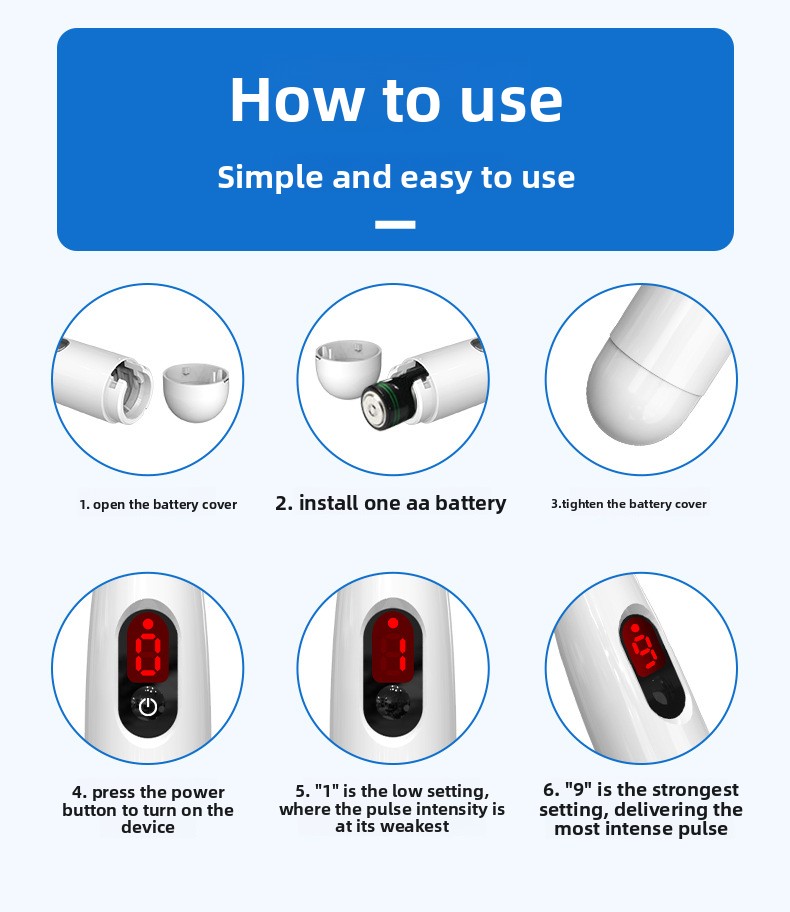 How to use

Simple and easy to use

1. open the battery cover

2. install one aa battery

3.tighten the battery cover

0

1

9

4. press the power button to turn on the device

5. "1" is the low setting, where the pulse intensity is at its weakest

6. "9" is the strongest setting, delivering the most intense pulse