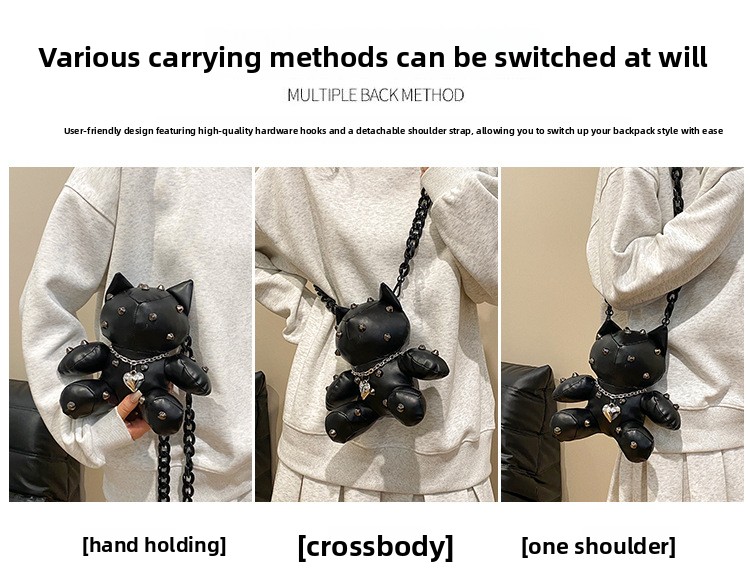 Various carrying methods can be switched at will

MULTIPLE BACK METHOD

User-friendly design featuring high-quality hardware hooks and a detachable shoulder strap, allowing you to switch up your backpack style with ease

[hand holding]

[crossbody]

[one shoulder]