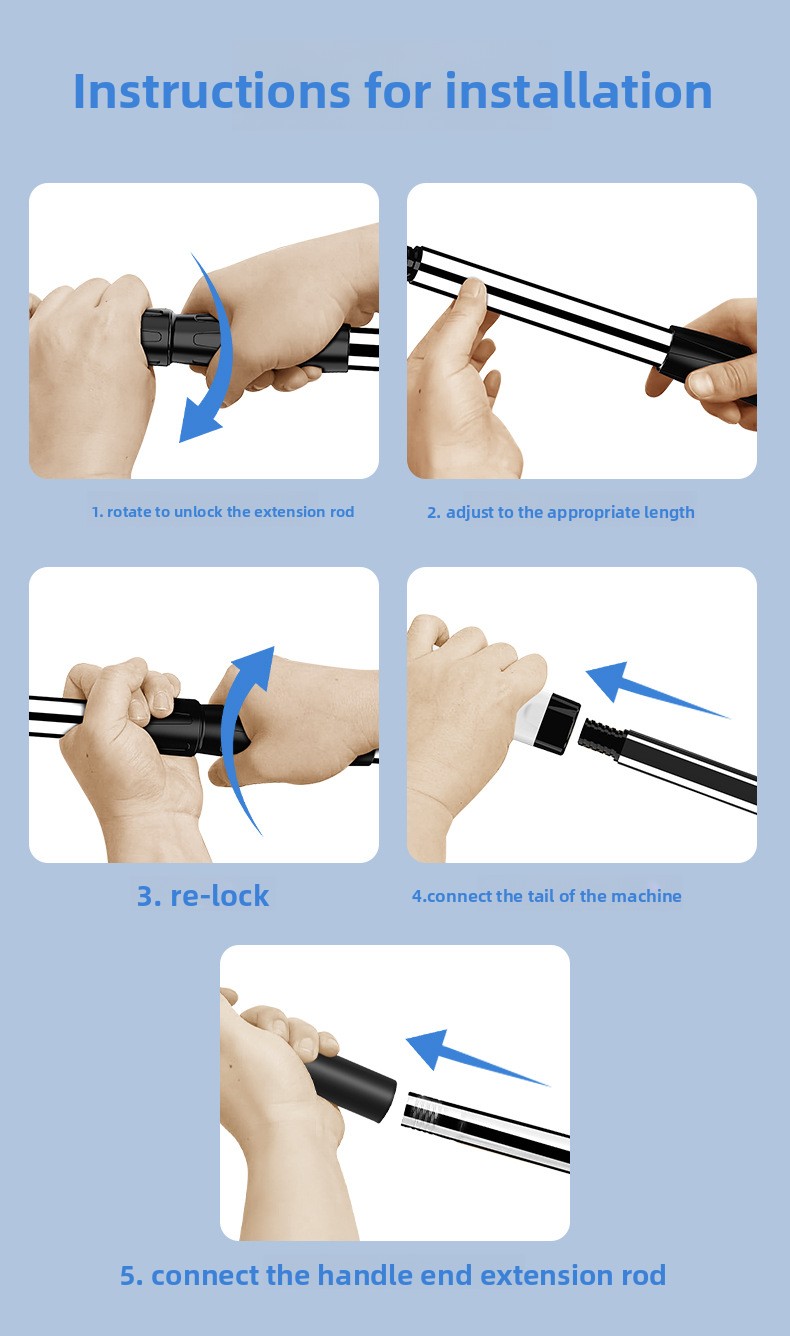 Instructions for installation

1. rotate to unlock the extension rod

2. adjust to the appropriate length

3. re-lock

4.connect the tail of the machine

5. connect the handle end extension rod