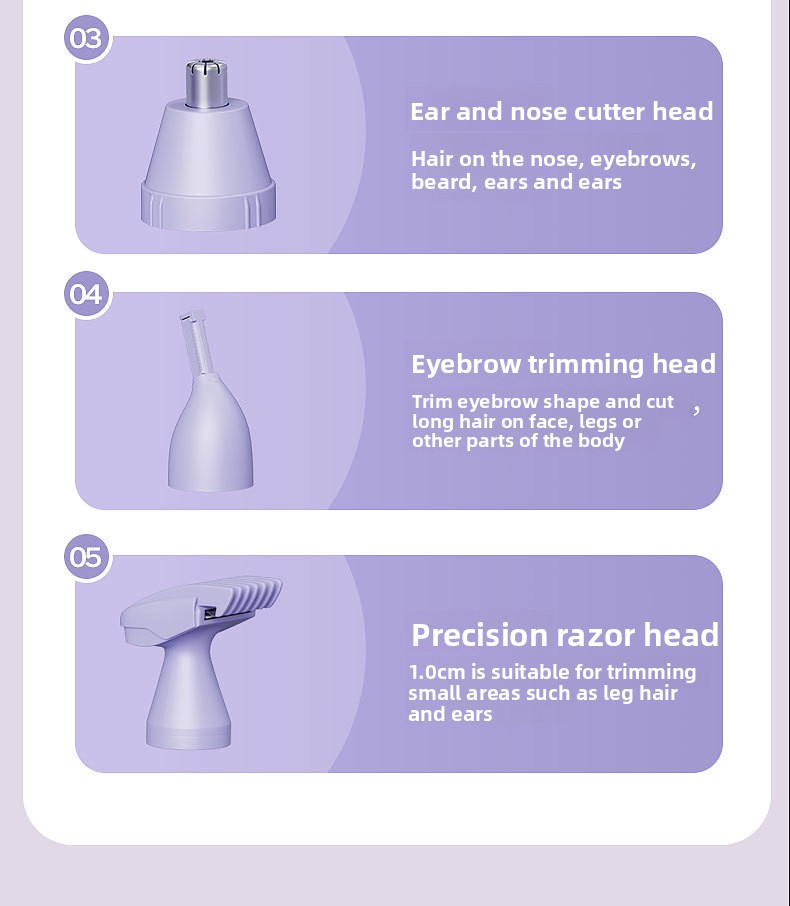 03

Ear and nose cutter head

Hair on the nose, eyebrows, beard, ears and ears

04

Eyebrow trimming head

Trim eyebrow shape and cut , long hair on face, legs or other parts of the body

05

Precision razor head

1.0cm is suitable for trimming small areas such as leg hair and ears