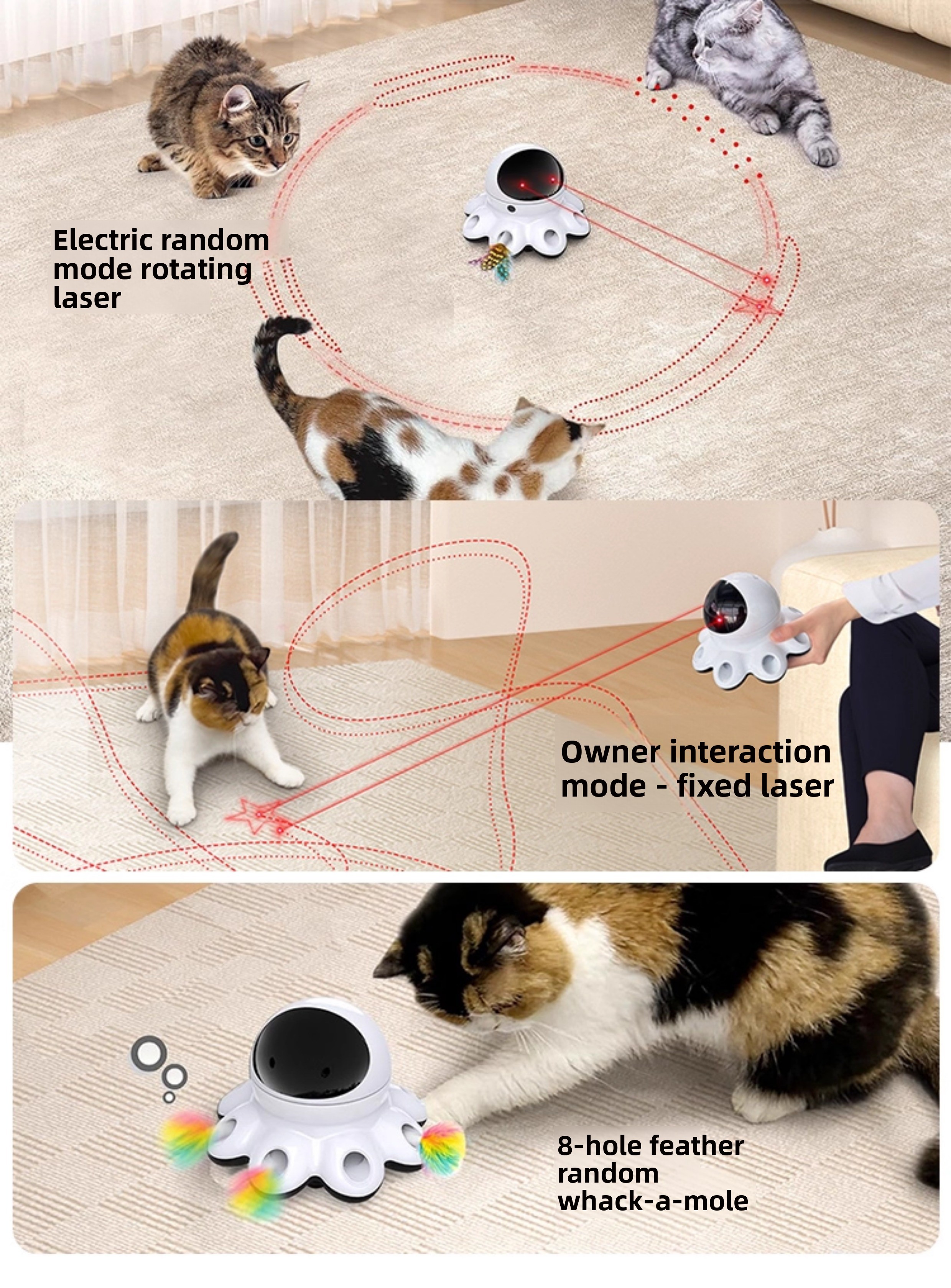 Electric random mode rotating laser

Owner interaction mode - fixed laser

8-hole feather random whack-a-mole