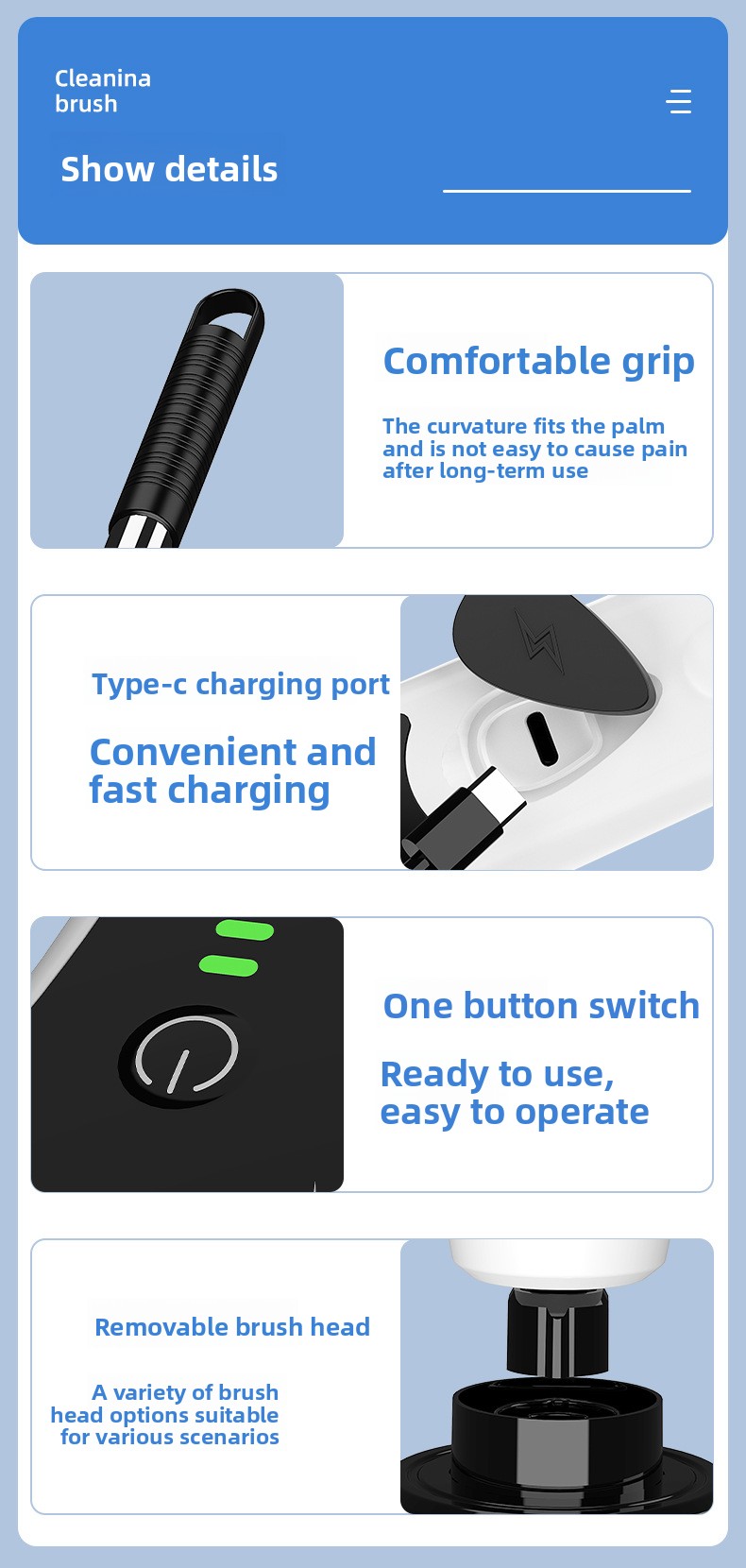 Cleanina brush

Show details

Comfortable grip

The curvature fits the palm and is not easy to cause pain after long-term use

Type-c charging port

Convenient and fast charging

One button switch

Ready to use, easy to operate

Removable brush head

A variety of brush head options suitable for various scenarios