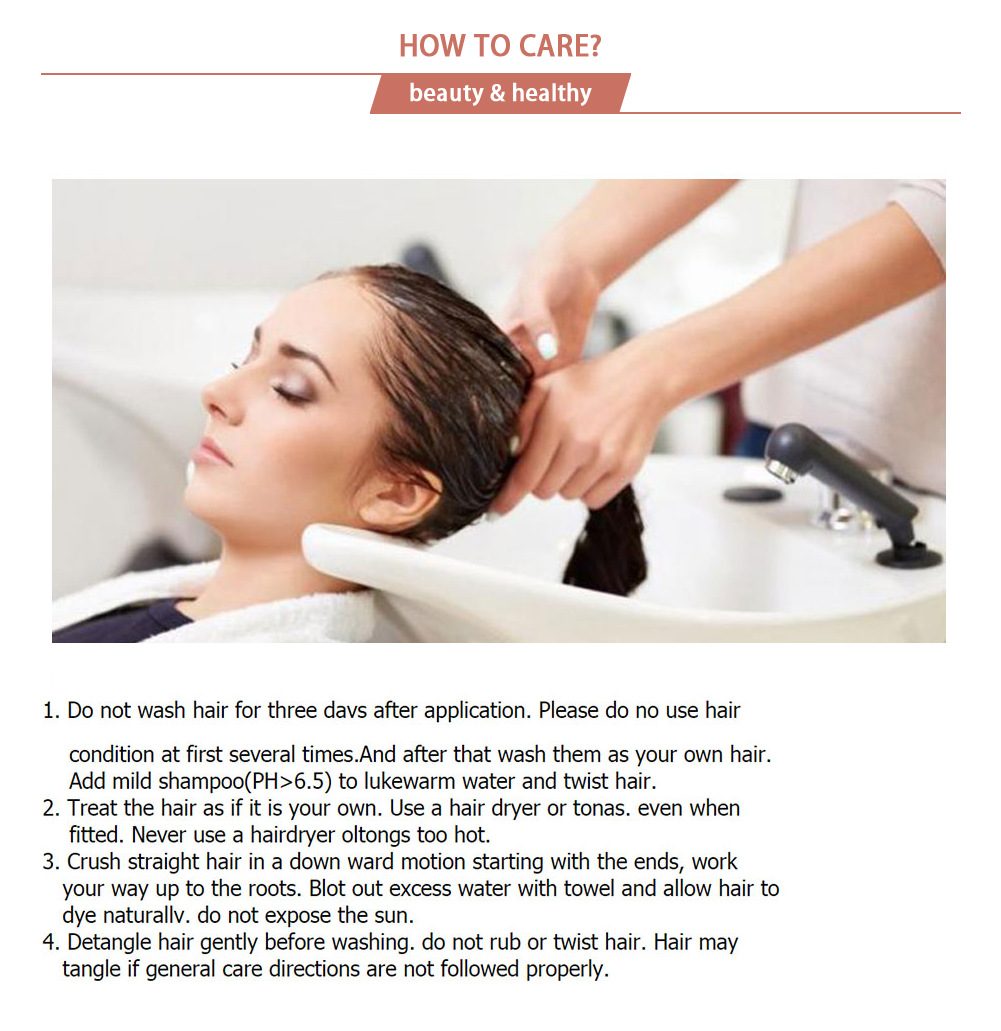 HOW TO CARE?

beauty & healthy

1. Do not wash hair for three davs after application. Please do no use hair condition at first several times.And after that wash them as your own hair. Add mild shampoo(PH>6.5) to lukewarm water and twist hair.
2. Treat the hair as if it is your own. Use a hair dryer or tonas. even when fitted. Never use a hairdryer oltongs too hot.
3. Crush straight hair in a down ward motion starting with the ends, work your way up to the roots. Blot out excess water with towel and allow hair to dye naturallv. do not expose the sun.
4. Detangle hair gently before washing. do not rub or twist hair. Hair may tangle if general care directions are not followed properly.