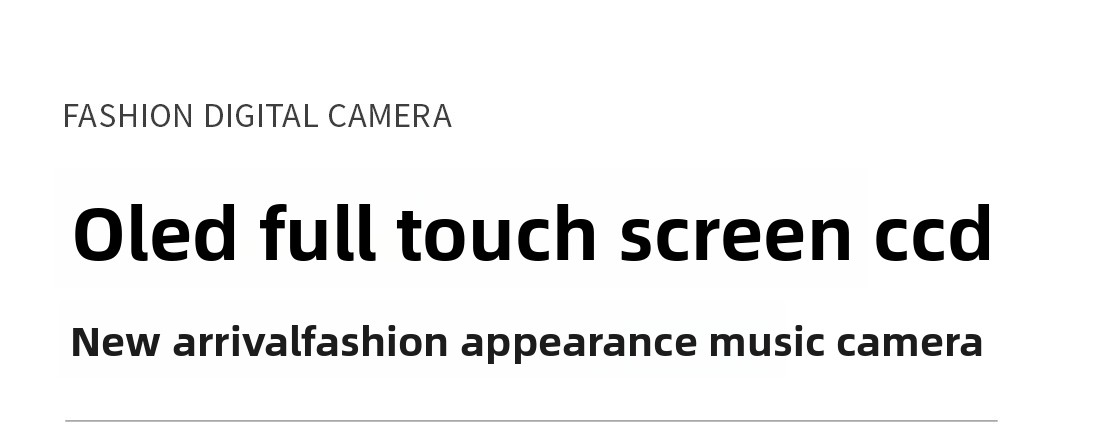 FASHION DIGITAL CAMERA

Oled full touch screen ccd

New arrivalfashion appearance music camera