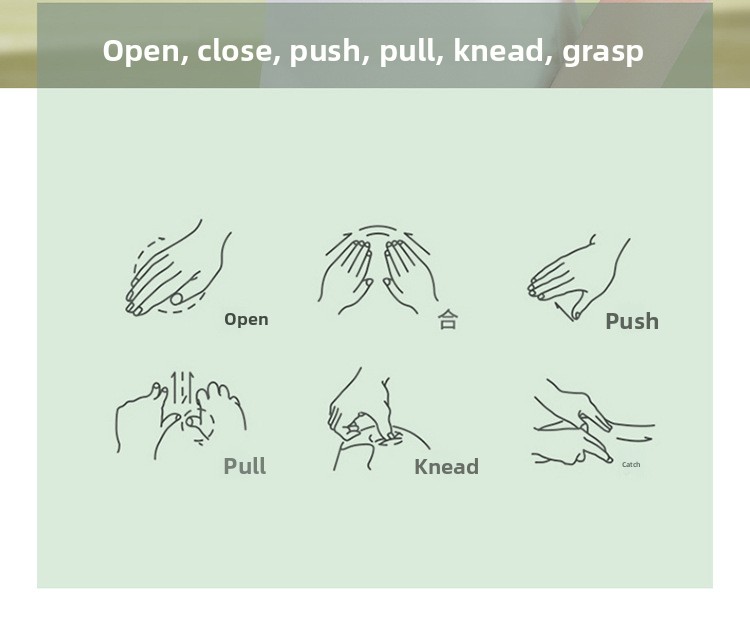 Open, close, push, pull, knead, grasp

Open

合

Push

Pull

Knead

Catch