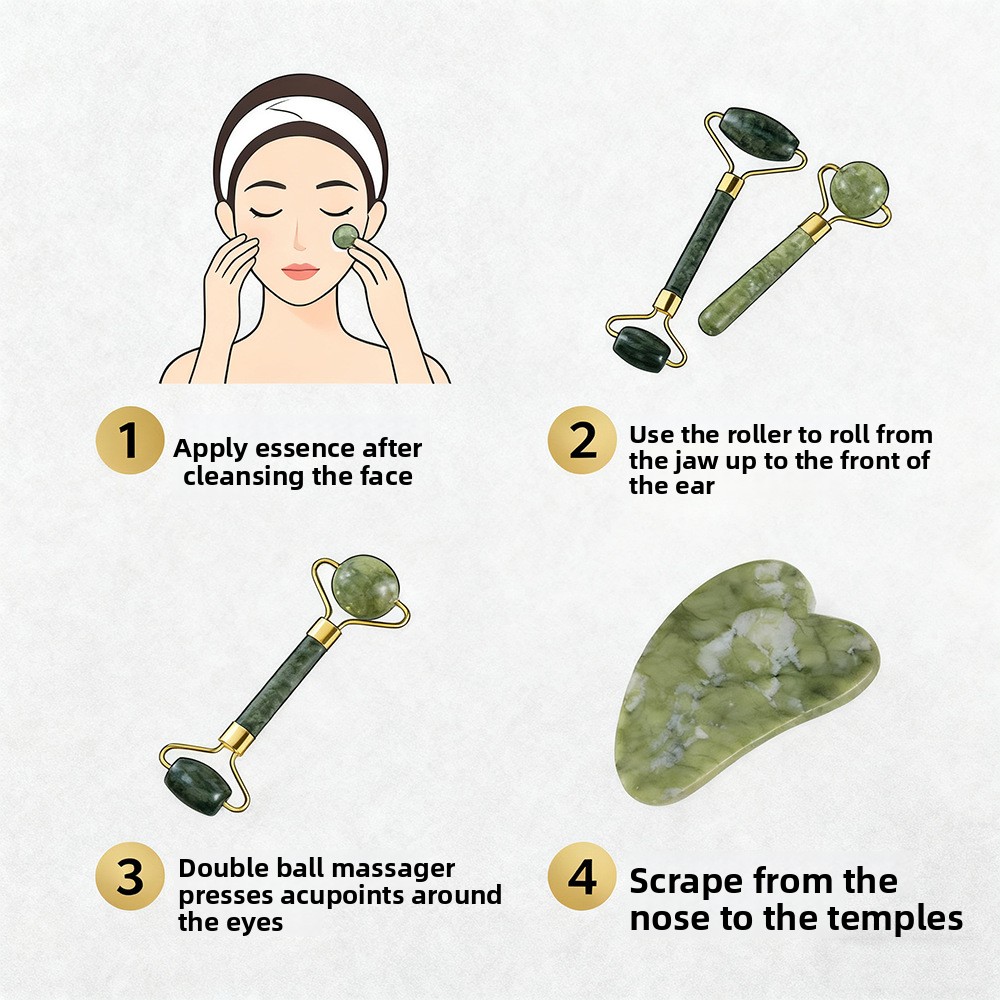 1 Apply essence after cleansing the face

2 Use the roller to roll from the jaw up to the front of the ear

3 Double ball massager presses acupoints around the eyes

4 Scrape from the nose to the temples