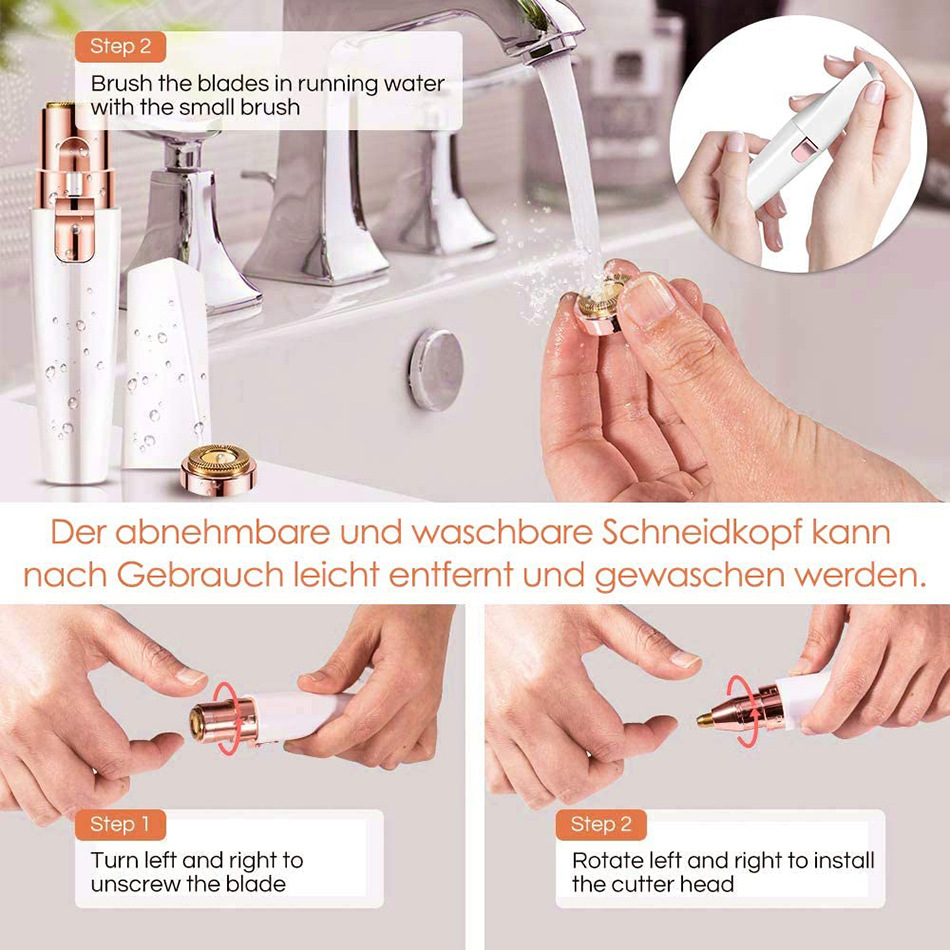 Step 2

Brush the blades in running water with the small brush

Der abnehmbare und waschbare Schneidkopf kann nach Gebrauch leicht entfernt und gewaschen werden.

Step 1

Turn left and right to unscrew the blade

Step 2

Rotate left and right to install the cutter head