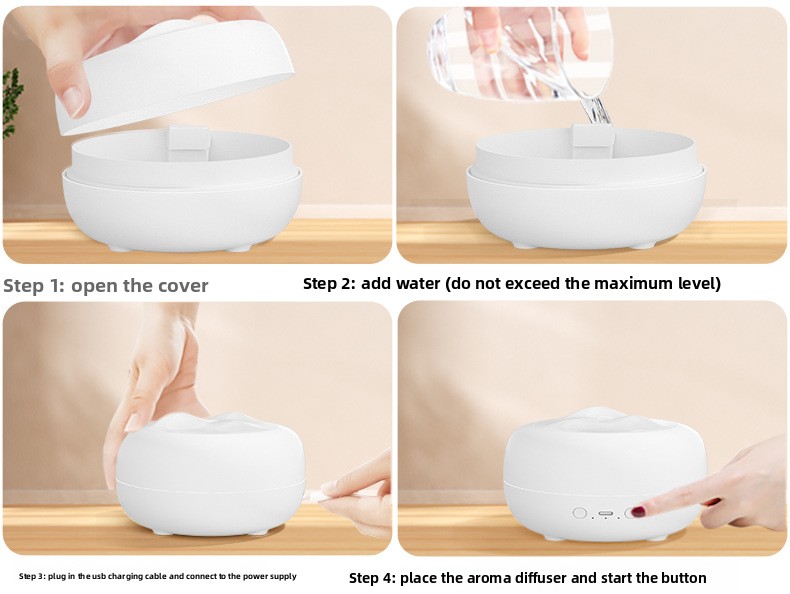 Step 1: open the cover

Step 2: add water (do not exceed the maximum level)

Step 3: plug in the usb charging cable and connect to the power supply

Step 4: place the aroma diffuser and start the button