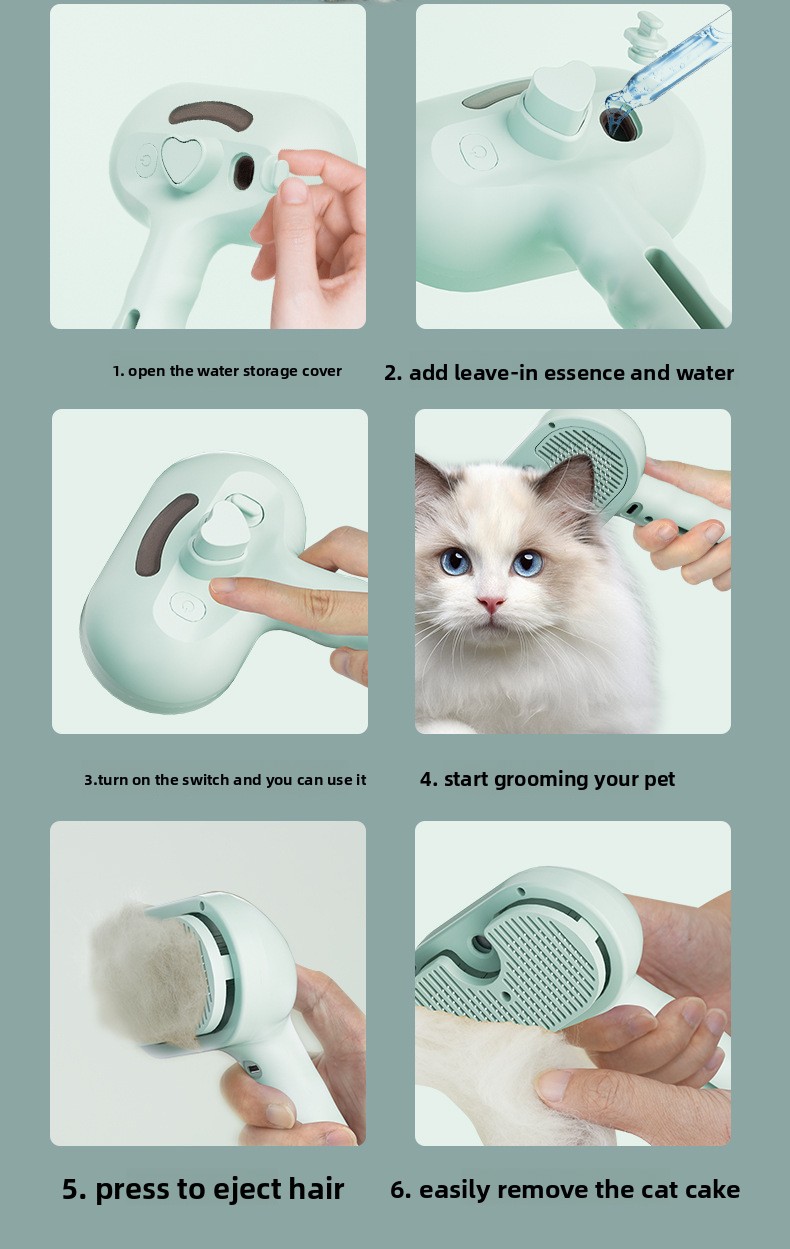 1. open the water storage cover

2. add leave-in essence and water

3.turn on the switch and you can use it

4. start grooming your pet

5. press to eject hair

6. easily remove the cat cake