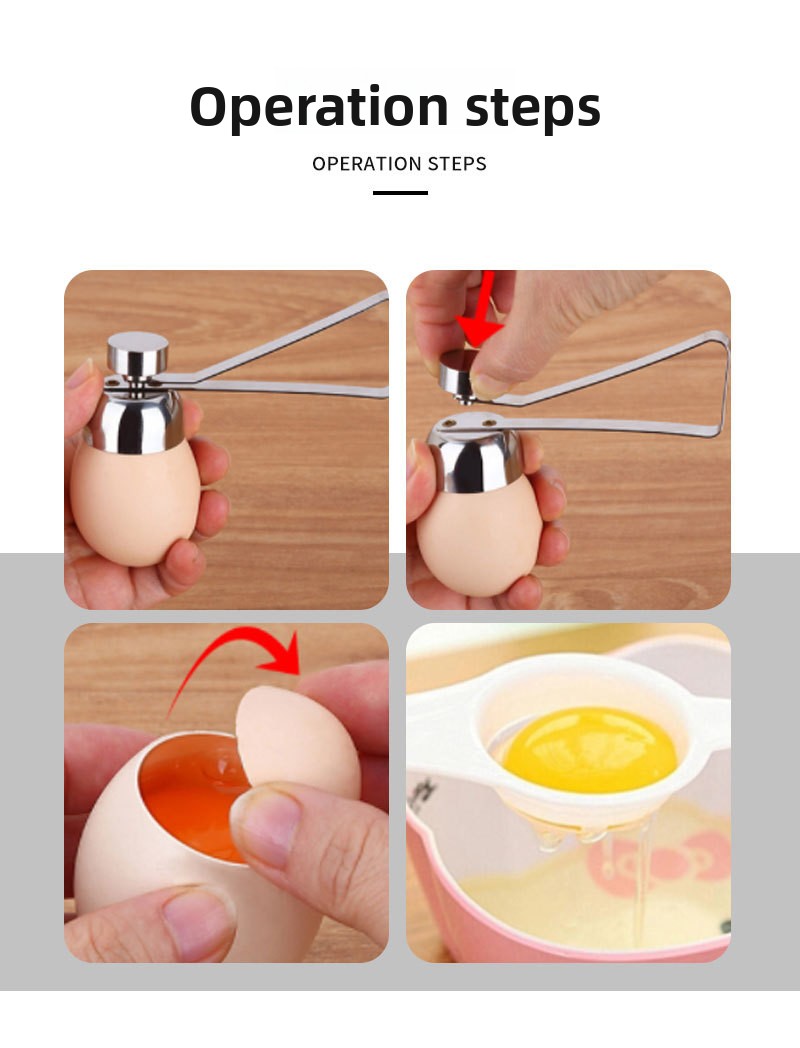 Operation steps

OPERATION STEPS