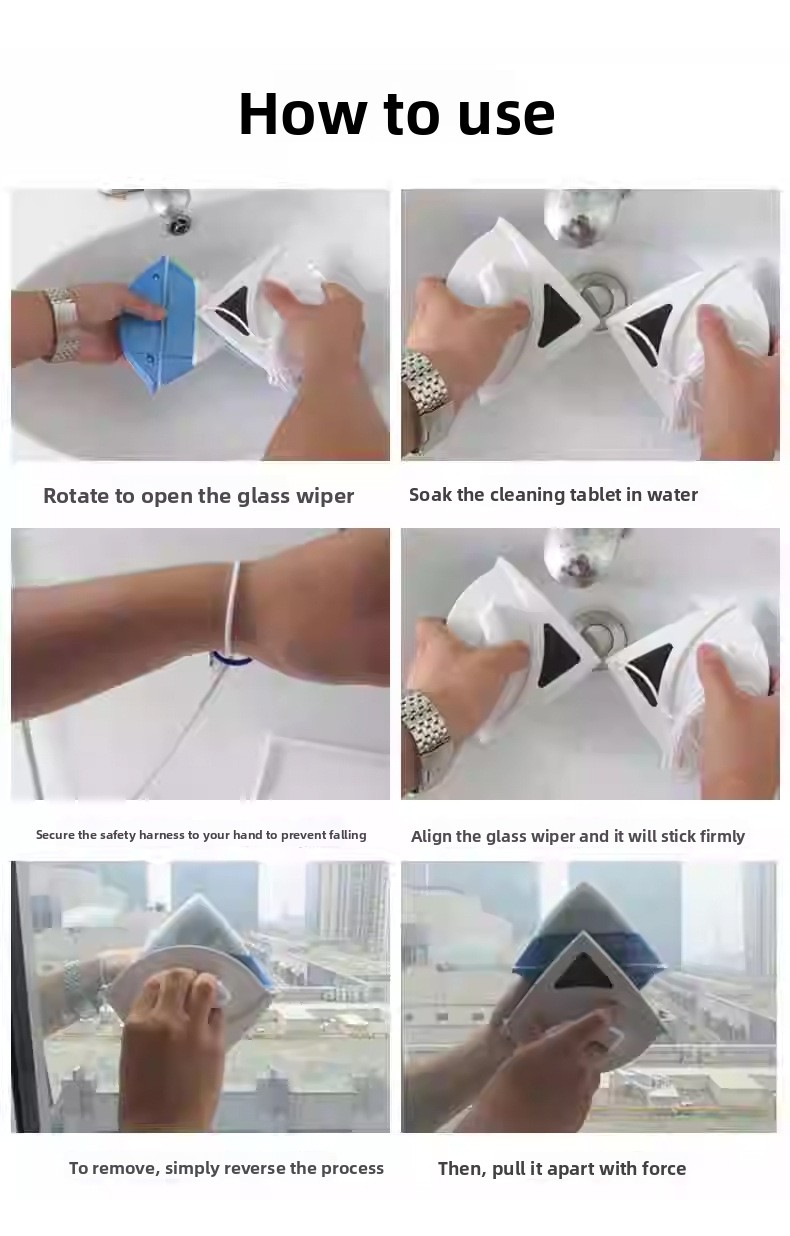 How to use

Rotate to open the glass wiper

Soak the cleaning tablet in water

Secure the safety harness to your hand to prevent falling

Align the glass wiper and it will stick firmly

To remove, simply reverse the process

Then, pull it apart with force