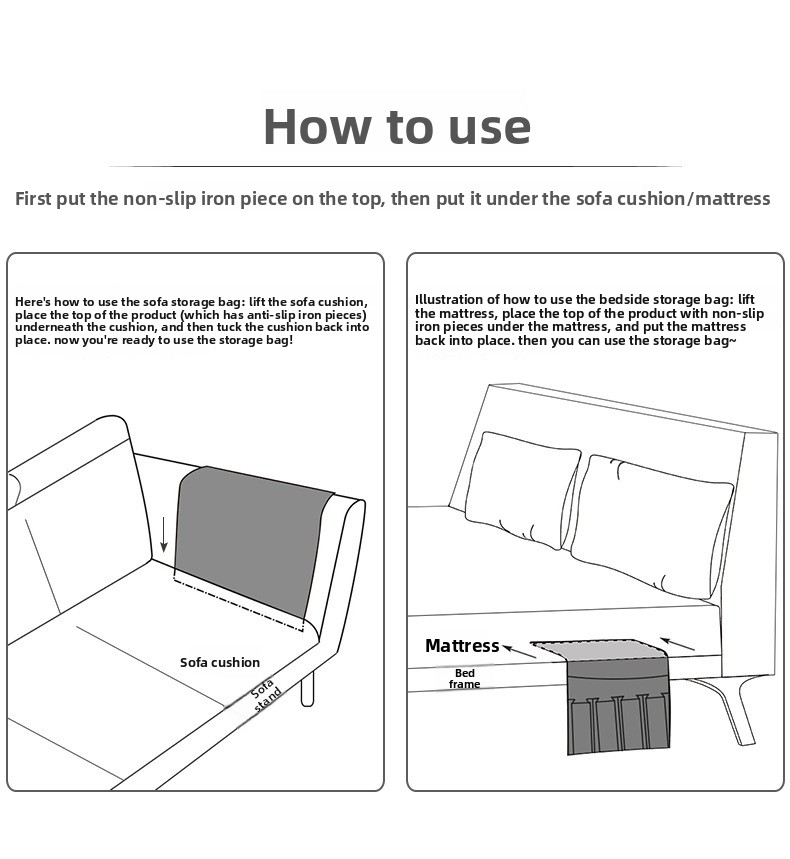 How to use

First put the non-slip iron piece on the top, then put it under the sofa cushion/mattress

Here's how to use the sofa storage bag: lift the sofa cushion, place the top of the product (which has anti-slip iron pieces) underneath the cushion, and then tuck the cushion back into place. now you're ready to use the storage bag!

Sofa cushion

Sofa stand

Illustration of how to use the bedside storage bag: lift the mattress, place the top of the product with non-slip iron pieces under the mattress, and put the mattress back into place. then you can use the storage bag~

Mattress

Bed frame