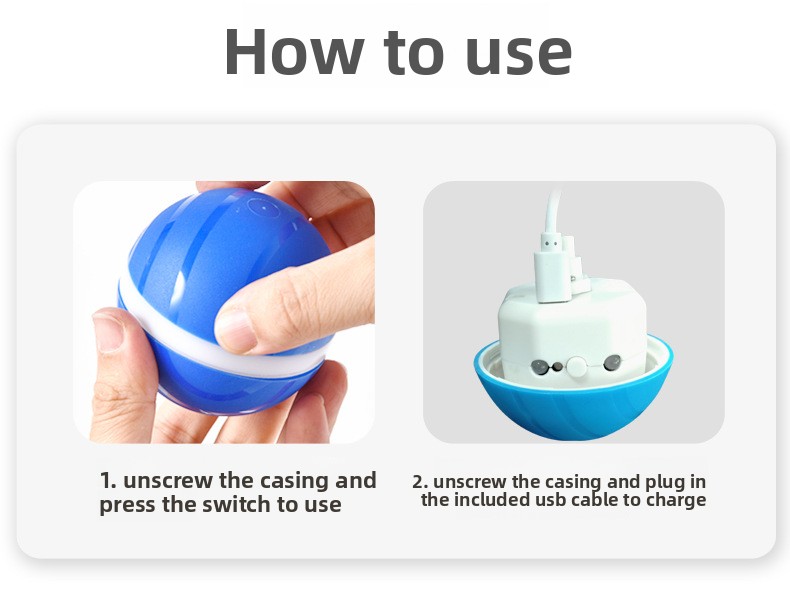 How to use

1. unscrew the casing and press the switch to use

2. unscrew the casing and plug in the included usb cable to charge