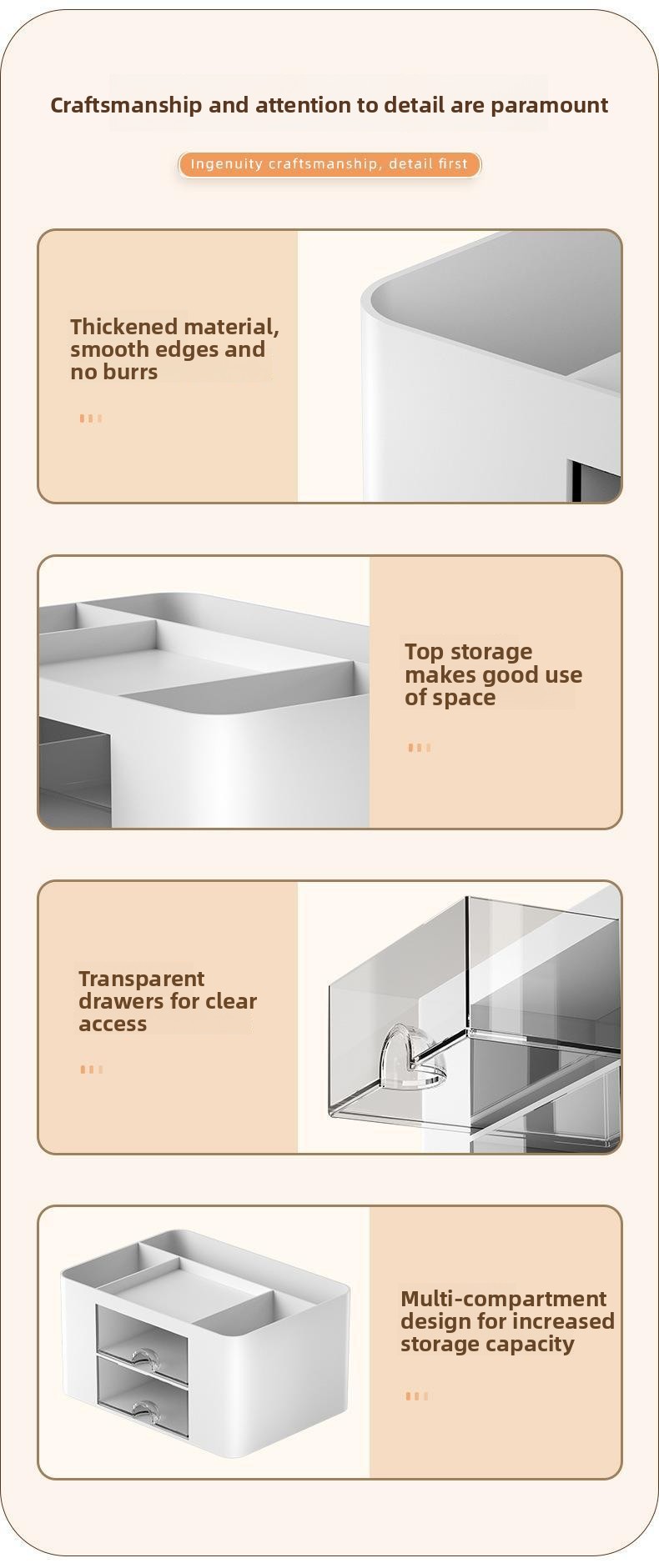 Craftsmanship and attention to detail are paramount

Ingenuity craftsmanship, detail first

Thickened material, smooth edges and no burrs

Top storage makes good use of space

Transparent drawers for clear access

Multi-compartment design for increased storage capacity