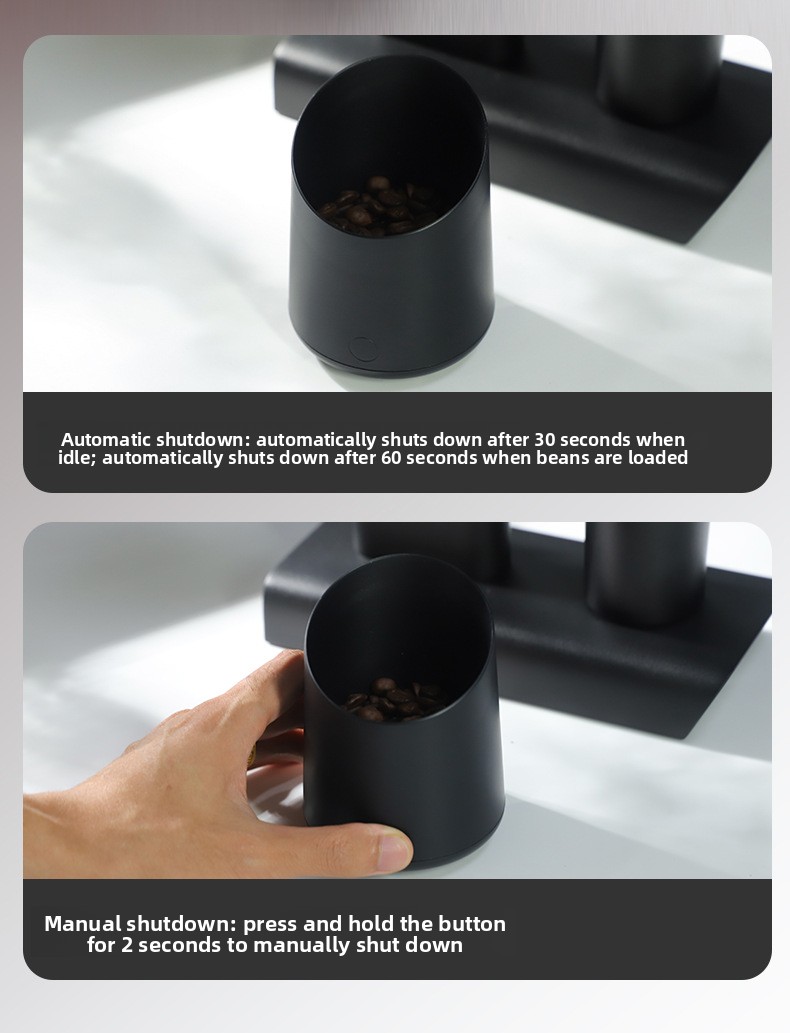 Automatic shutdown: automatically shuts down after 30 seconds when idle; automatically shuts down after 60 seconds when beans are loaded

Manual shutdown: press and hold the button for 2 seconds to manually shut down