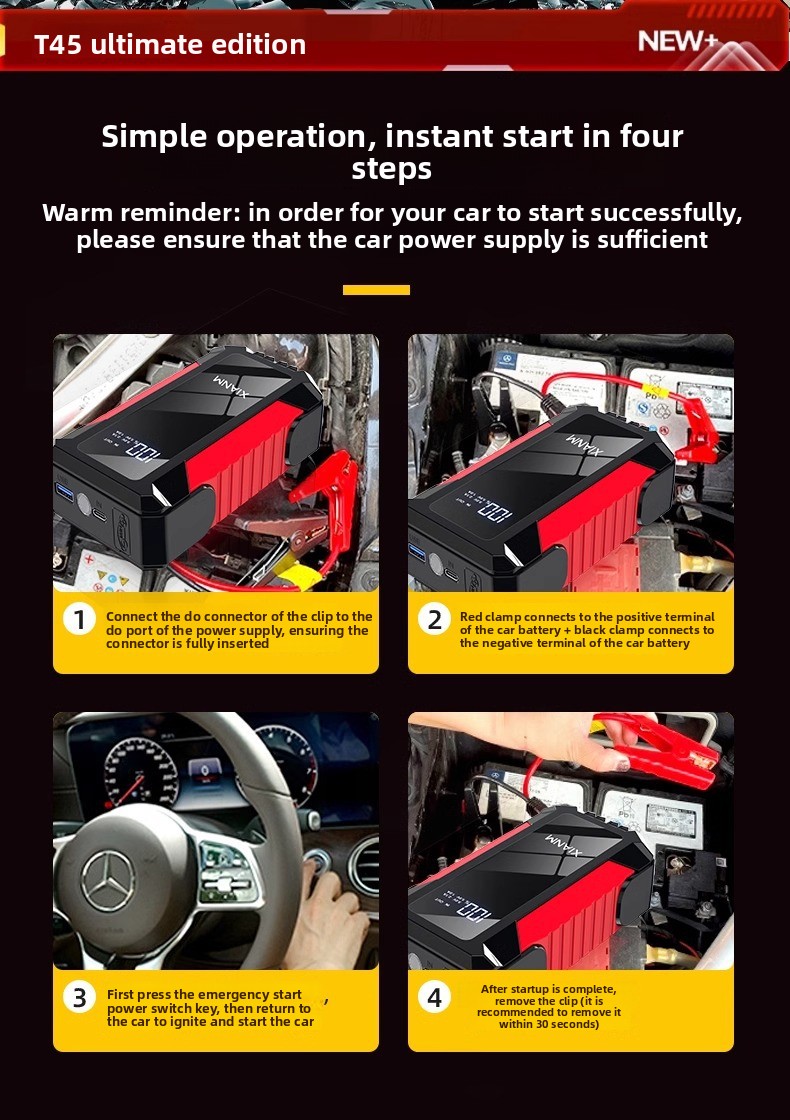 T45 ultimate edition

NEW+

Simple operation, instant start in four steps

Warm reminder: in order for your car to start successfully, please ensure that the car power supply is sufficient

XIANM

100

1 Connect the do connector of the clip to the do port of the power supply, ensuring the connector is fully inserted

XIANM

100

2 Red clamp connects to the positive terminal of the car battery + black clamp connects to the negative terminal of the car battery

3 First press the emergency start power switch key, then return to the car to ignite and start the car

XIANM

100

4 After startup is complete, remove the clip (it is recommended to remove it within 30 seconds)