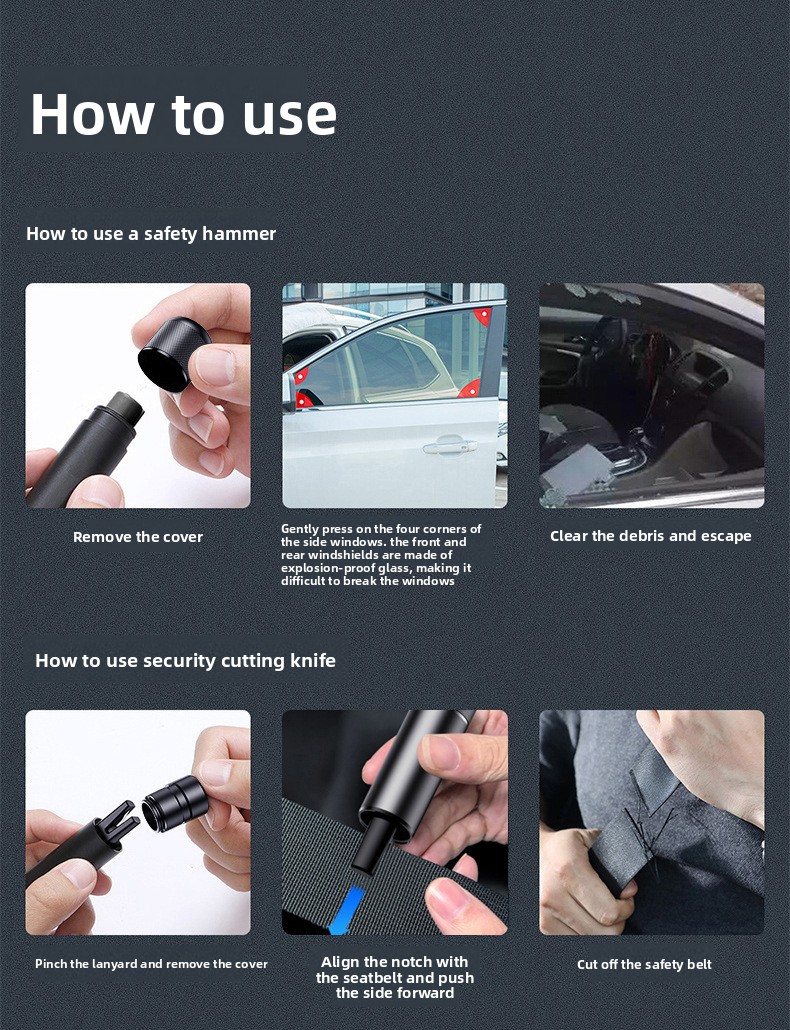 How to use

How to use a safety hammer

Remove the cover

Gently press on the four corners of the side windows. the front and rear windshields are made of explosion-proof glass, making it difficult to break the windows

Clear the debris and escape

How to use security cutting knife

Pinch the lanyard and remove the cover

Align the notch with the seatbelt and push the side forward

Cut off the safety belt