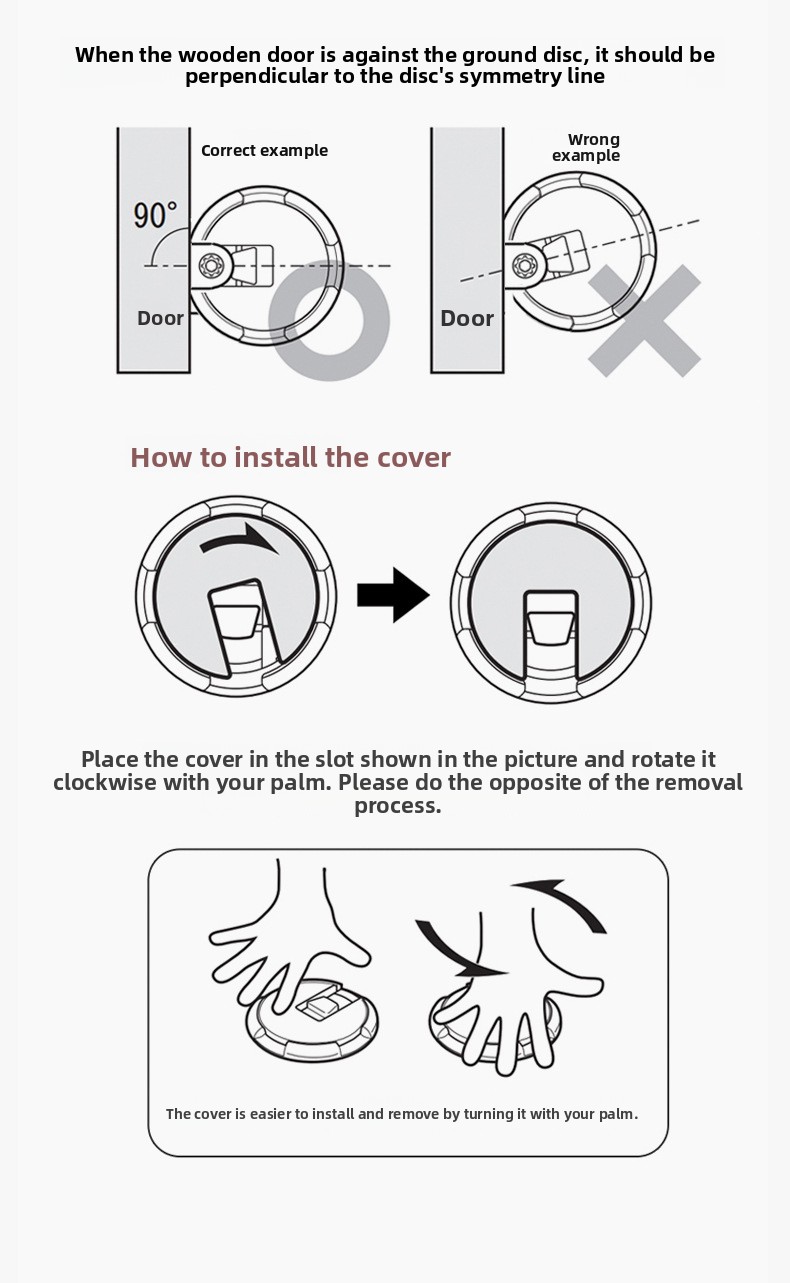 When the wooden door is against the ground disc, it should be perpendicular to the disc's symmetry line

Correct example

90°

Door

Wrong example

Door

How to install the cover

Place the cover in the slot shown in the picture and rotate it clockwise with your palm. Please do the opposite of the removal process.

The cover is easier to install and remove by turning it with your palm.