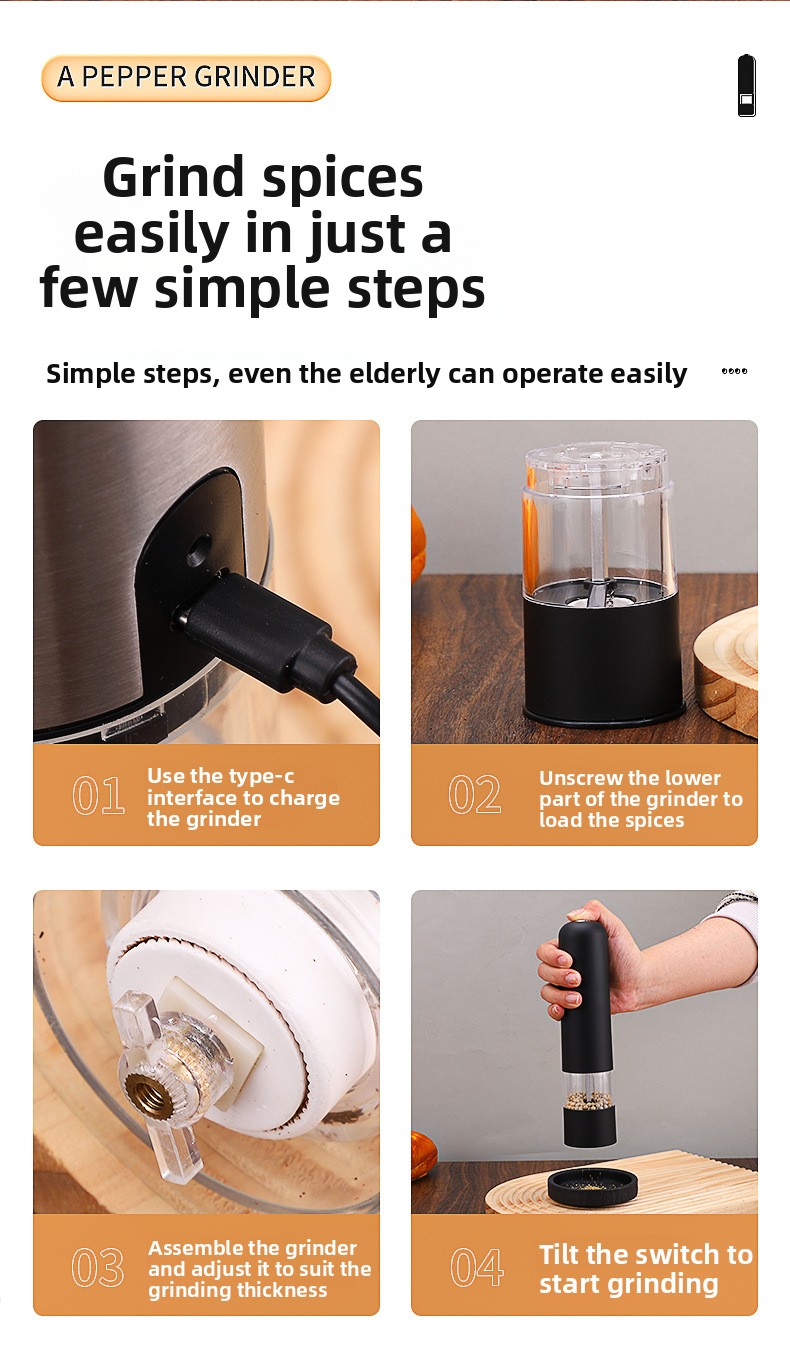 A PEPPER GRINDER

Grind spices easily in just a few simple steps

Simple steps, even the elderly can operate easily

01 Use the type-c interface to charge the grinder

02 Unscrew the lower part of the grinder to load the spices

03 Assemble the grinder and adjust it to suit the grinding thickness

04 Tilt the switch to start grinding