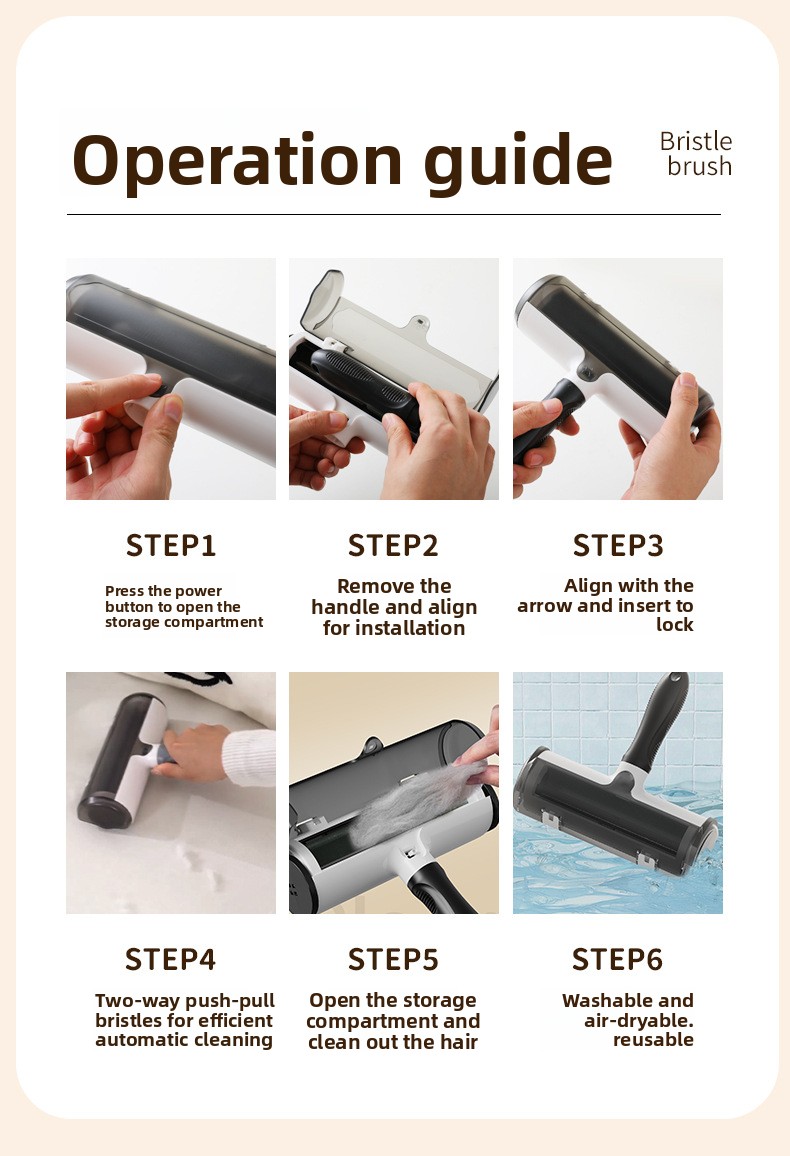 Operation guide

Bristle brush

STEP1

Press the power button to open the storage compartment

STEP2

Remove the handle and align for installation

STEP3

Align with the arrow and insert to lock

STEP4

Two-way push-pull bristles for efficient automatic cleaning

STEP5

Open the storage compartment and clean out the hair

STEP6

Washable and air-dryable. reusable