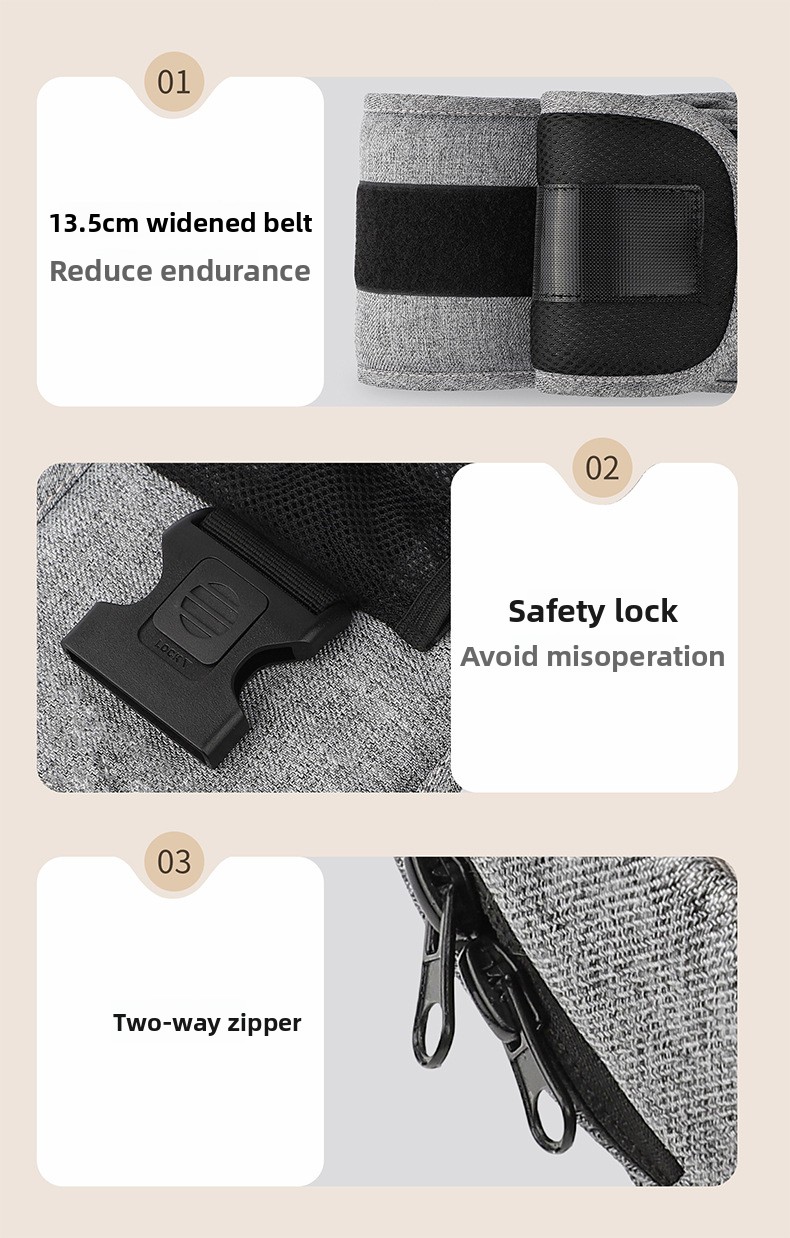 01

13.5cm widened belt

Reduce endurance

02

LOCK

Safety lock

Avoid misoperation

03

Two-way zipper