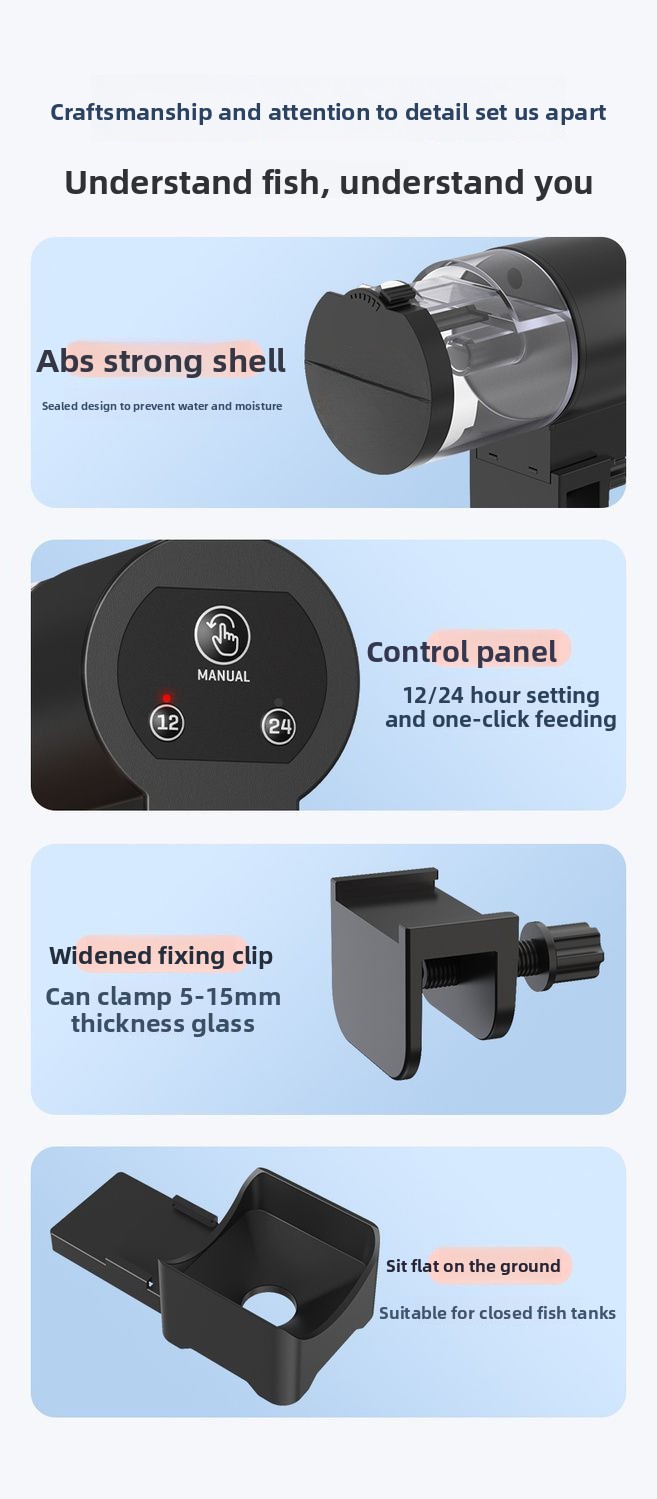 Craftsmanship and attention to detail set us apart

Understand fish, understand you

Abs strong shell

Sealed design to prevent water and moisture

MANUAL

12

24

Control panel

12/24 hour setting and one-click feeding

Widened fixing clip

Can clamp 5-15mm thickness glass

Sit flat on the ground

Suitable for closed fish tanks