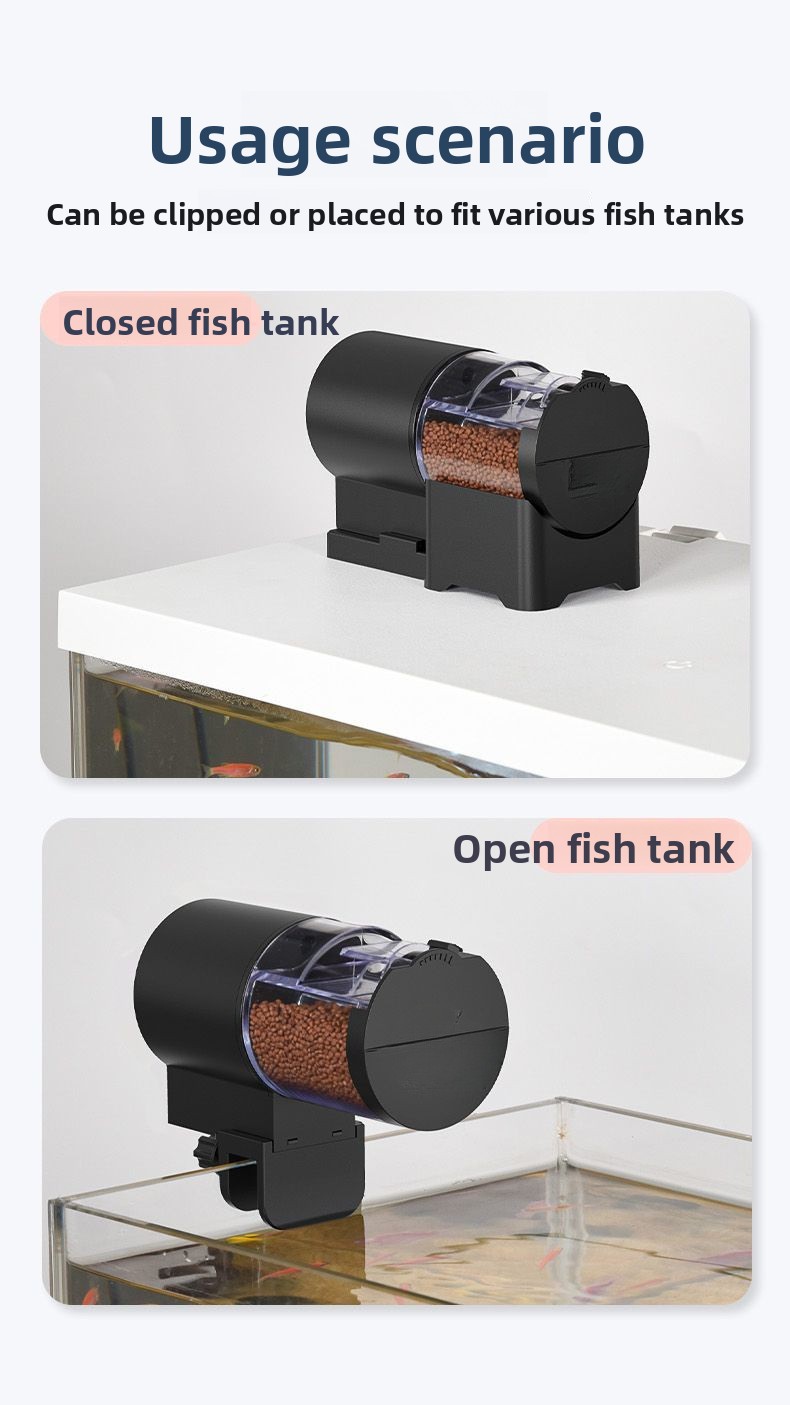 Usage scenario

Can be clipped or placed to fit various fish tanks

Closed fish tank

Open fish tank