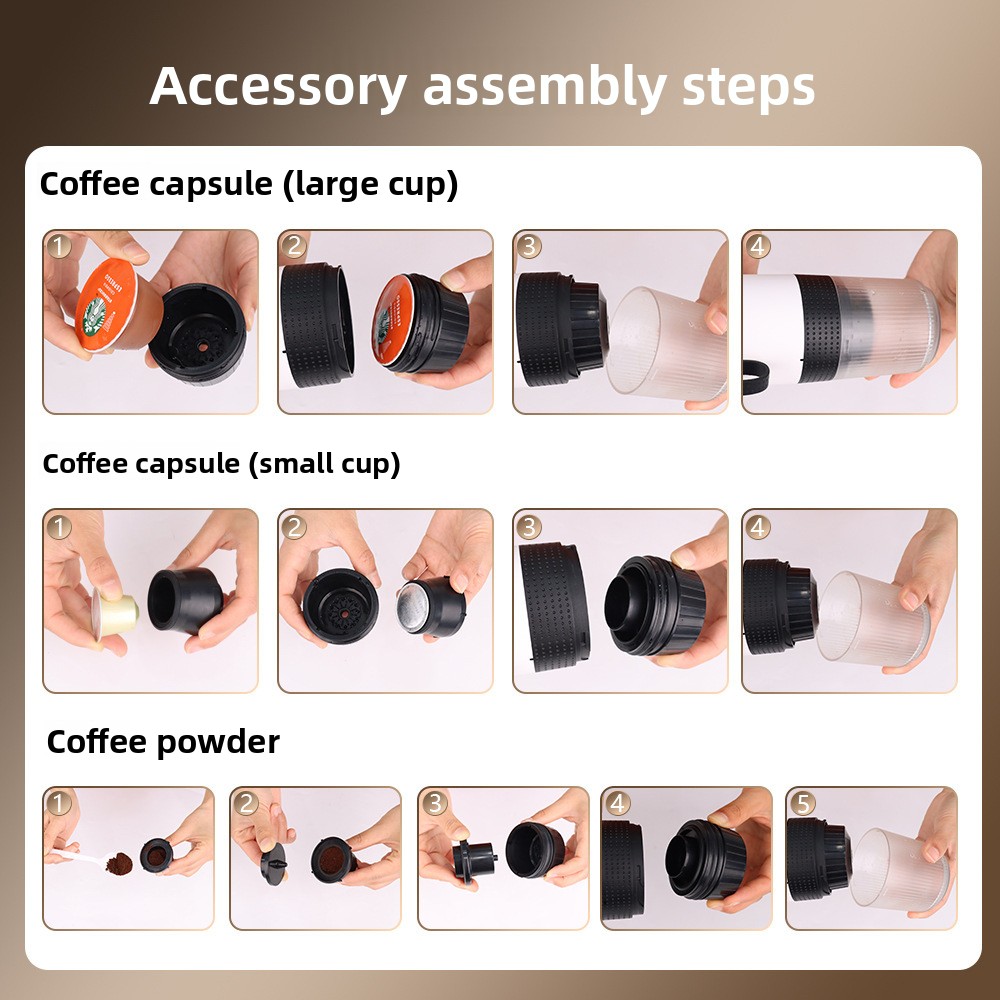 Accessory assembly steps

Coffee capsule (large cup)

1
2
3
4

Coffee capsule (small cup)

1
2
3
4

Coffee powder

1
2
3
4
5