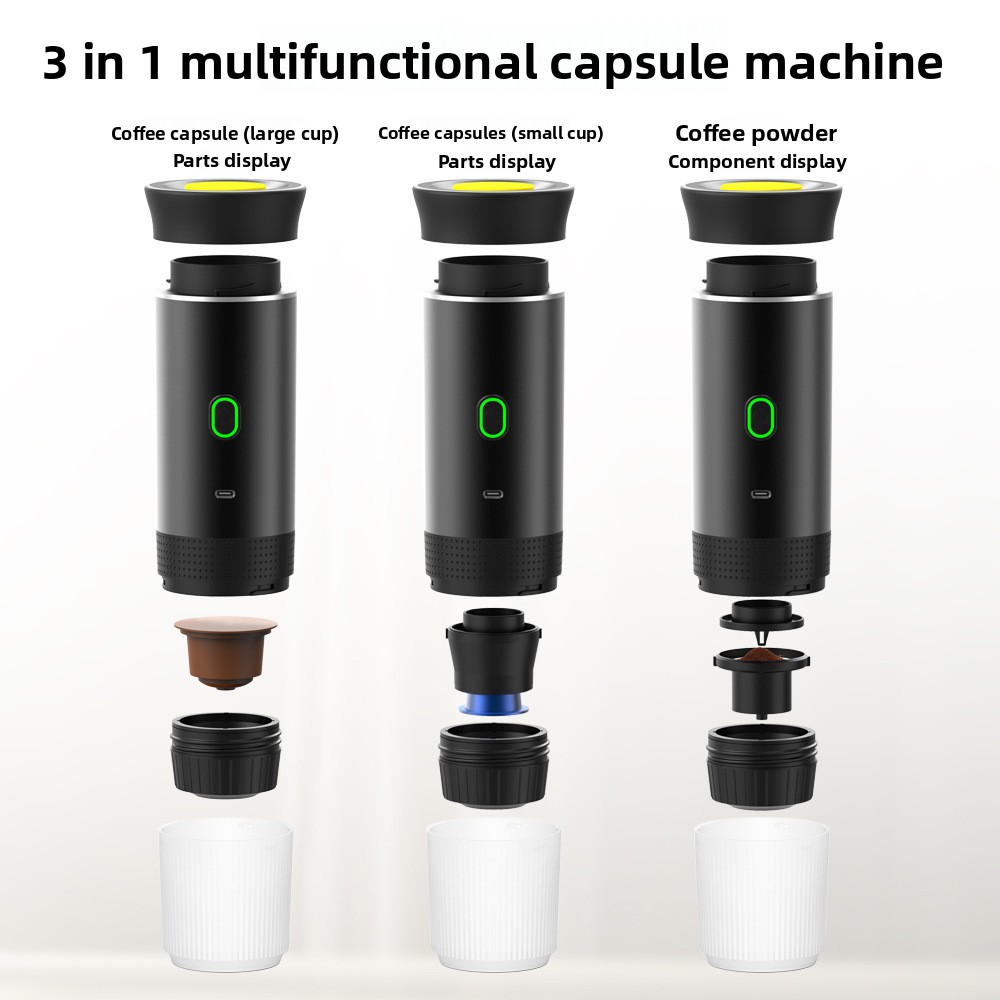 3 in 1 multifunctional capsule machine

Coffee capsule (large cup)
Parts display

Coffee capsules (small cup)
Parts display

Coffee powder
Component display