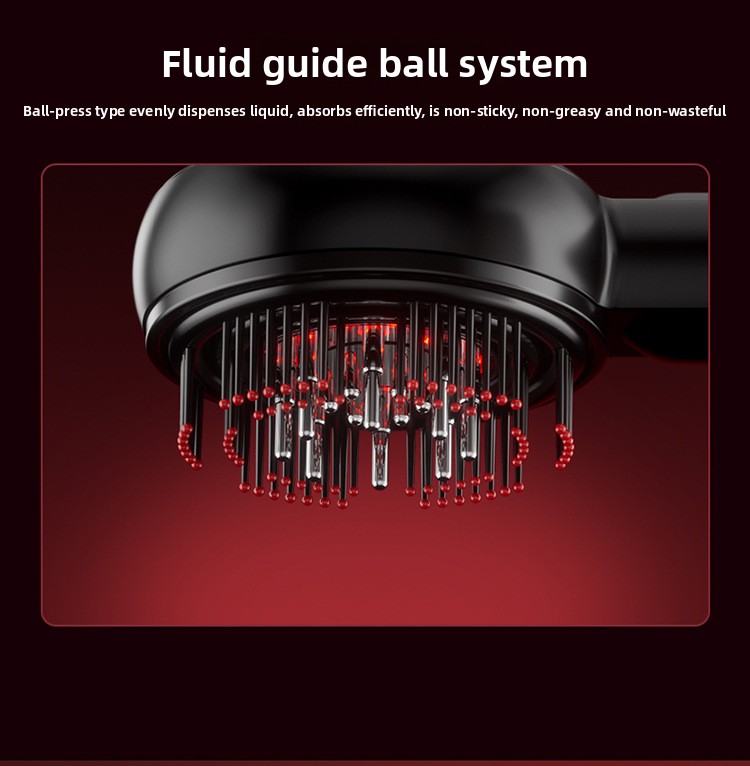 Fluid guide ball system

Ball-press type evenly dispenses liquid, absorbs efficiently, is non-sticky, non-greasy and non-wasteful