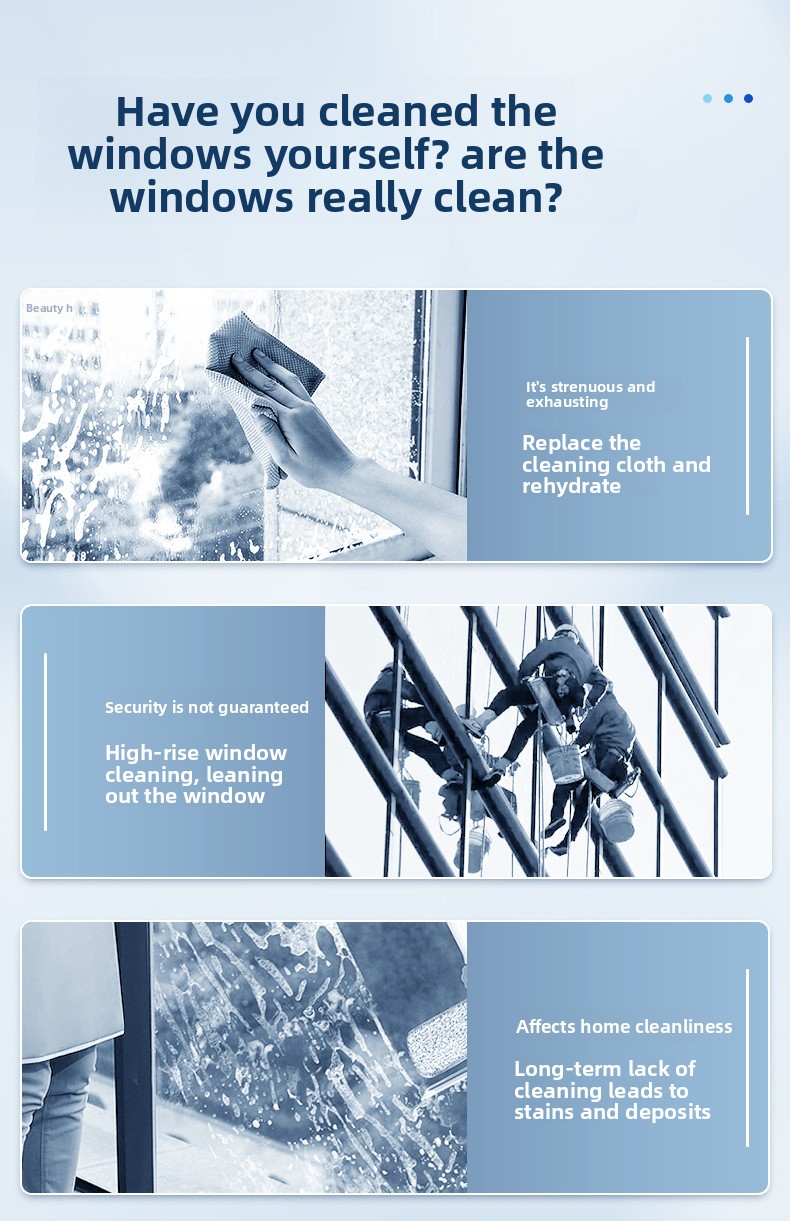 Have you cleaned the windows yourself? are the windows really clean?

Beauty h

It's strenuous and exhausting

Replace the cleaning cloth and rehydrate

Security is not guaranteed

High-rise window cleaning, leaning out the window

Affects home cleanliness

Long-term lack of cleaning leads to stains and deposits