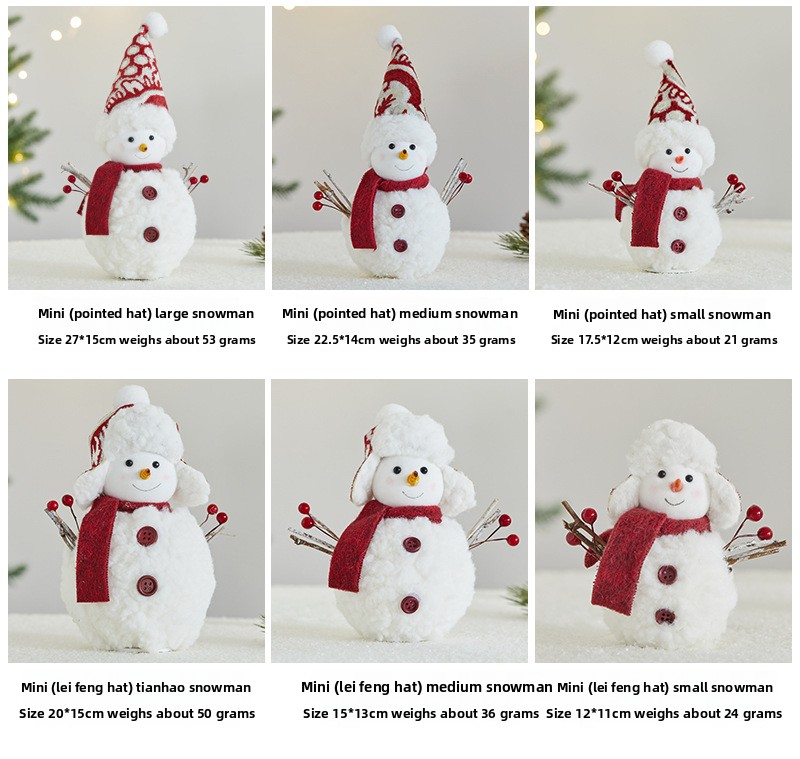 Mini (pointed hat) large snowman
Size 27*15cm weighs about 53 grams

Mini (pointed hat) medium snowman
Size 22.5*14cm weighs about 35 grams

Mini (pointed hat) small snowman
Size 17.5*12cm weighs about 21 grams

Mini (lei feng hat) tianhao snowman
Size 20*15cm weighs about 50 grams

Mini (lei feng hat) medium snowman
Size 15*13cm weighs about 36 grams

Mini (lei feng hat) small snowman
Size 12*11cm weighs about 24 grams